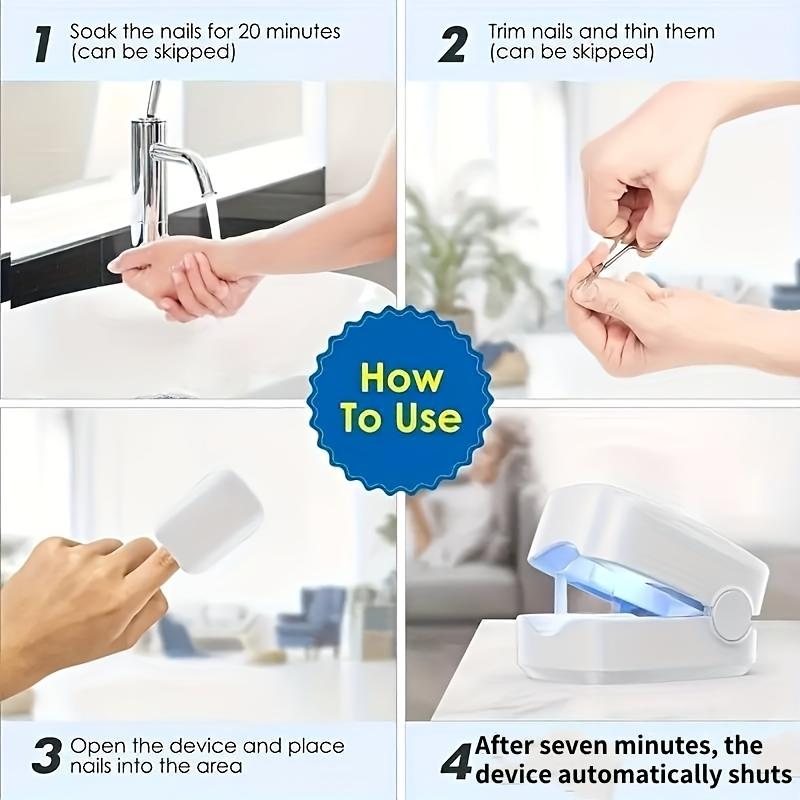 1 Soak the nails for 20 minutes (can be skipped)

2 Trim nails and thin them (can be skipped)

How To Use

3 Open the device and place nails into the area

4 After seven minutes, the device automatically shuts