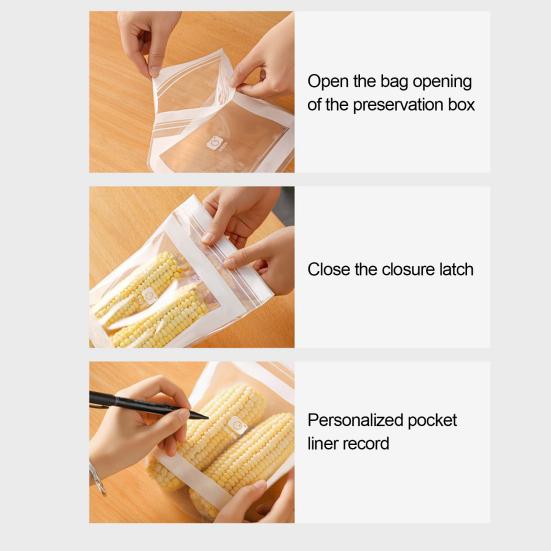 Open the bag opening of the preservation box

Close the closure latch

Personalized pocket liner record