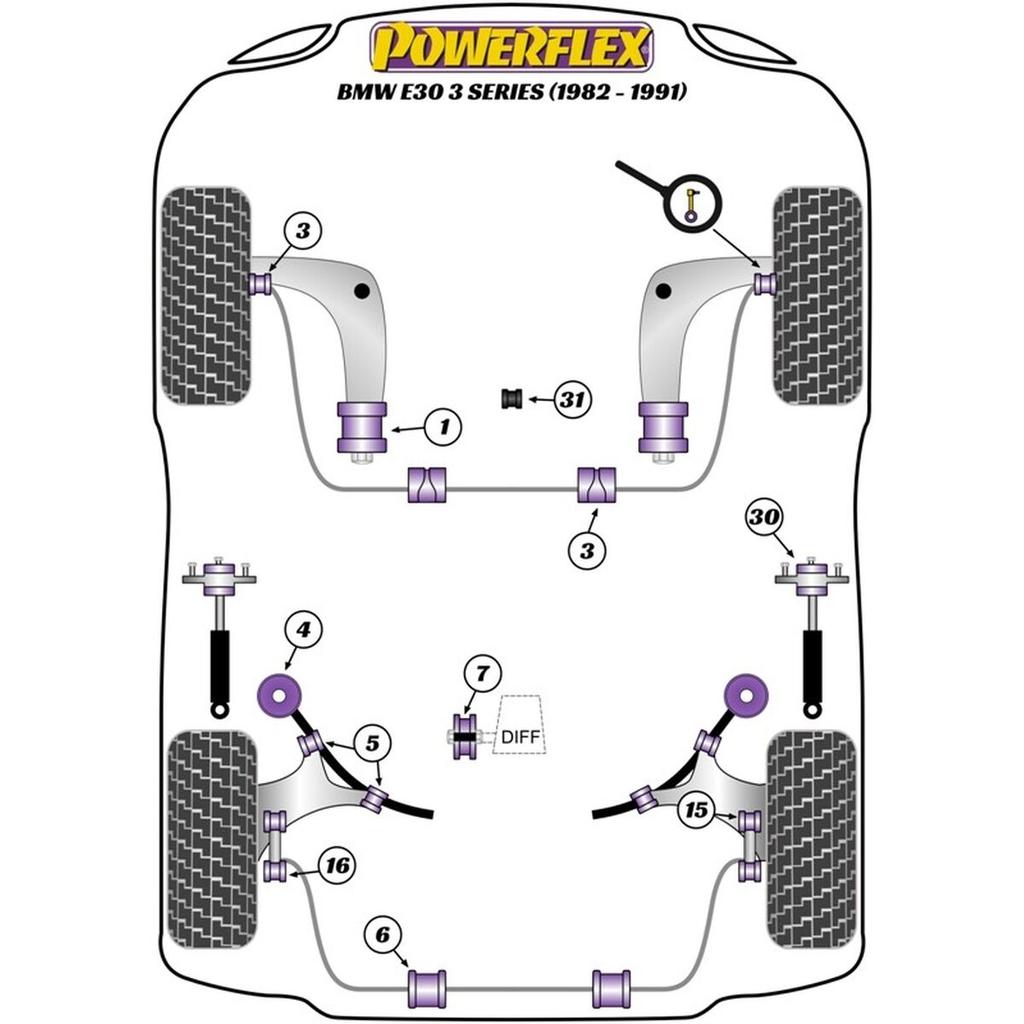 POWERFLEX
BMW E30 3 SERIES (1982 - 1991)

3

31

1

3

30

4

7

DIFF

5

15

16

6