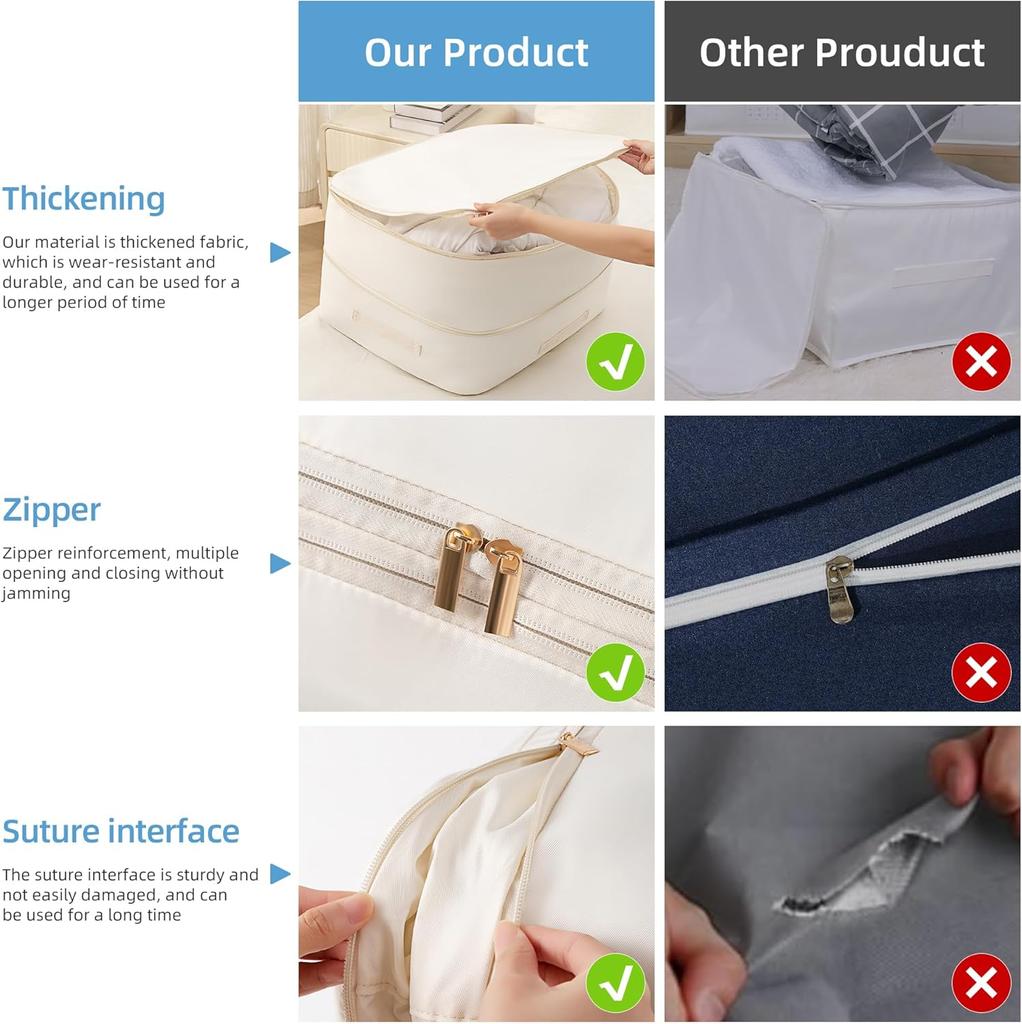 Our Product

Other Prouduct

Thickening

Our material is thickened fabric, which is wear-resistant and durable, and can be used for a longer period of time

Zipper

Zipper reinforcement, multiple opening and closing without jamming

Suture interface

The suture interface is sturdy and not easily damaged, and can be used for a long time