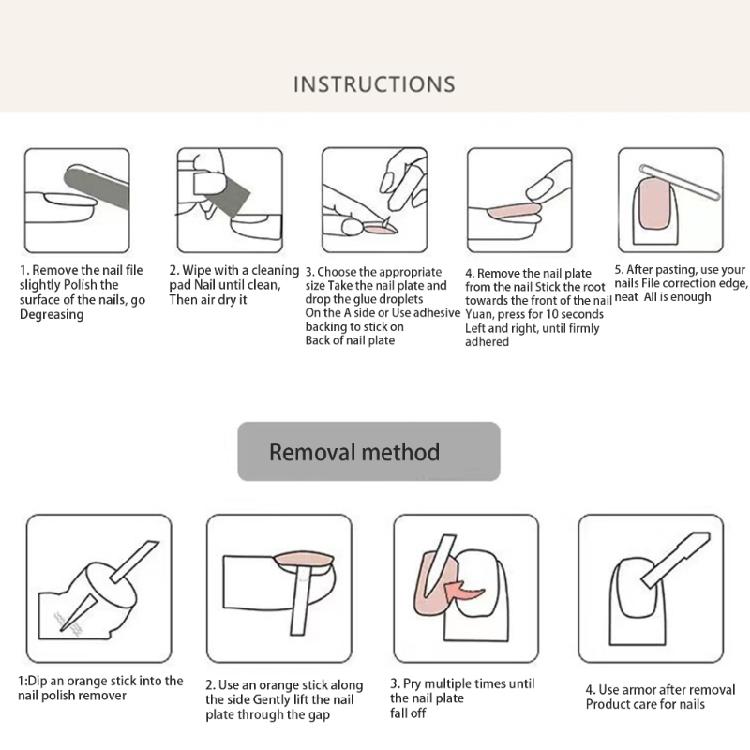 INSTRUCTIONS

1. Remove the nail file slightly Polish the surface of the nails, go Degreasing

2. Wipe with a cleaning pad Nail until clean, Then air dry it

3. Choose the appropriate size Take the nail plate and drop the glue droplets On the A side or Use adhesive backing to stick on Back of nail plate

4. Remove the nail plate from the nail Stick the root towards the front of the nail Yuan, press for 10 seconds Left and right, until firmly adhered

5. After pasting, use your nails File correction edge, neat All is enough

Removal method

1:Dip an orange stick into the nail polish remover

2. Use an orange stick along the side Gently lift the nail plate through the gap

3. Pry multiple times until the nail plate fall off

4. Use armor after removal Product care for nails