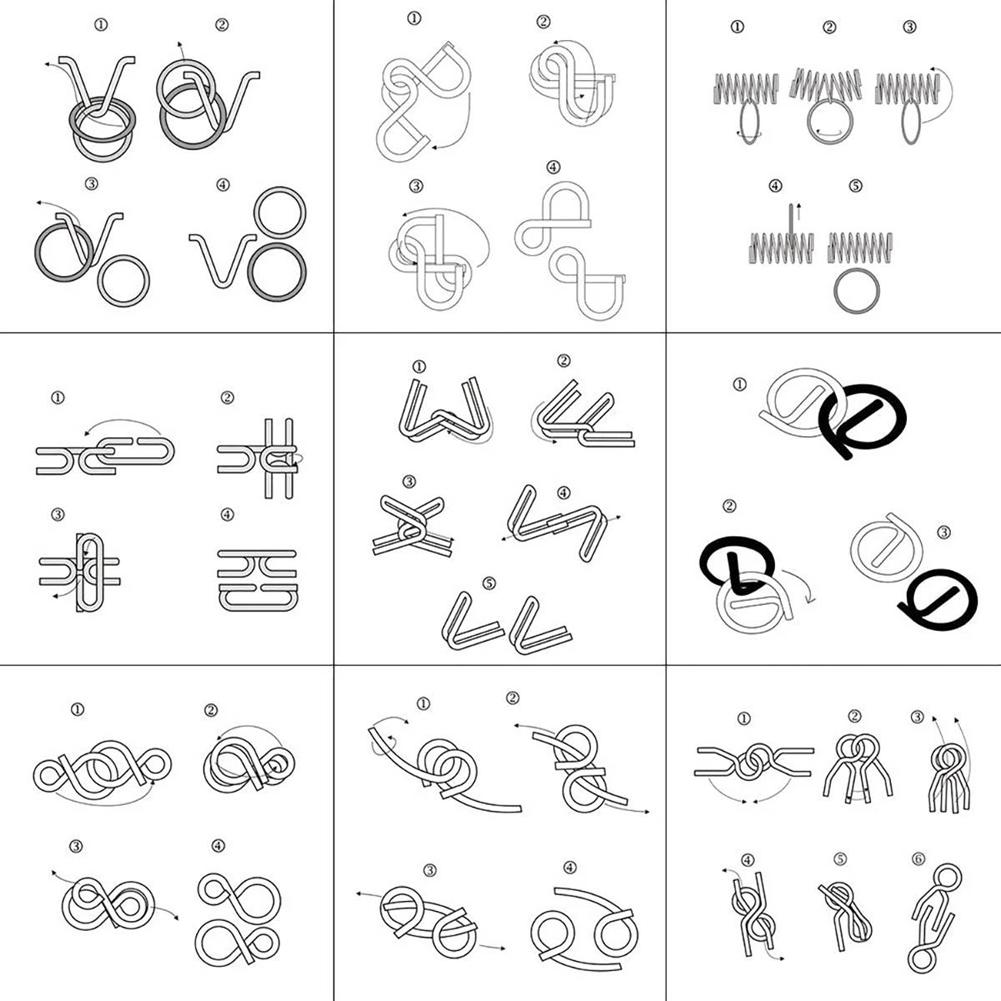 ①
②
③
④

①
②
③
④

①
②
③
④
⑤

①
②
③
④

①
②
③
④
⑤

①
②
③

①
②
③
④

①
②
③
④

①
②
③
④
⑤
⑥