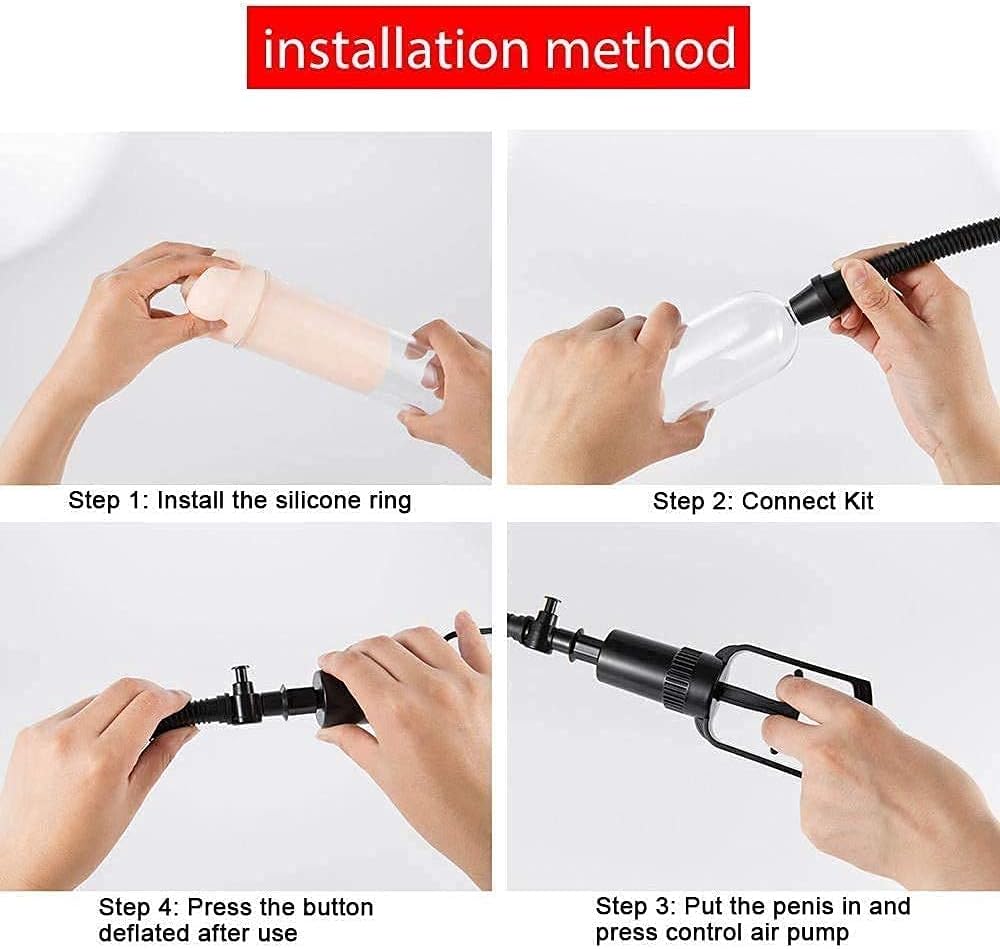 installation method

Step 1: Install the silicone ring

Step 2: Connect Kit

Step 4: Press the button deflated after use

Step 3: Put the penis in and press control air pump