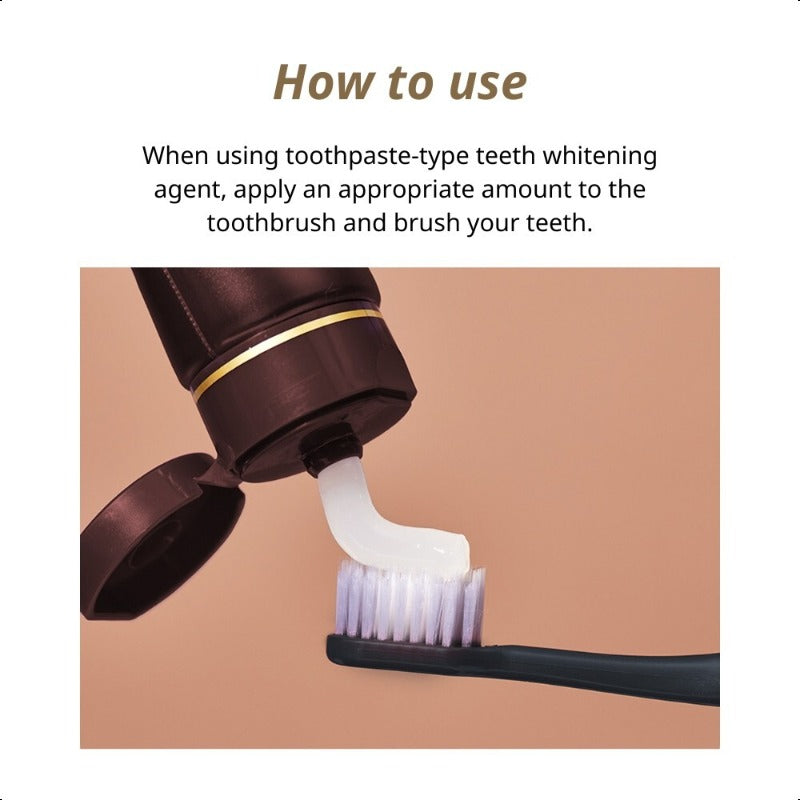 How to use

When using toothpaste-type teeth whitening agent, apply an appropriate amount to the toothbrush and brush your teeth.