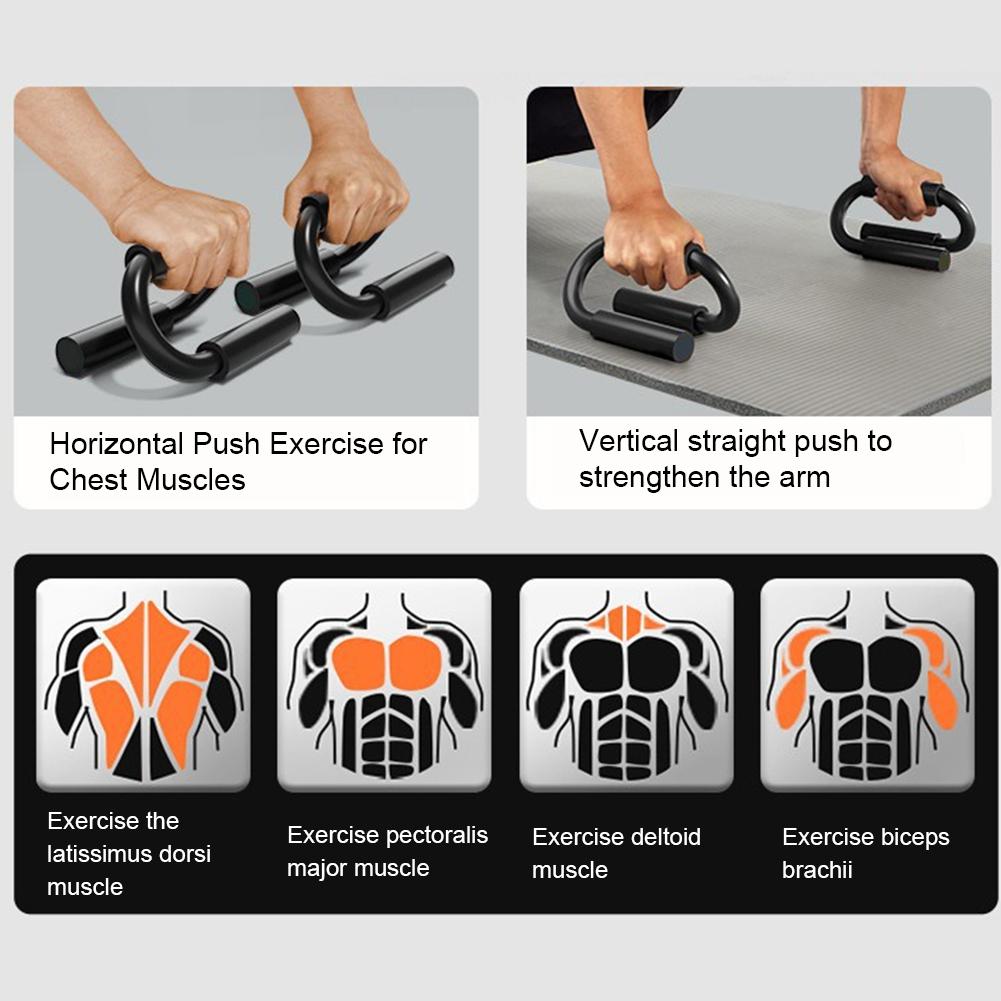 Horizontal Push Exercise for Chest Muscles

Vertical straight push to strengthen the arm

Exercise the latissimus dorsi muscle

Exercise pectoralis major muscle

Exercise deltoid muscle

Exercise biceps brachii