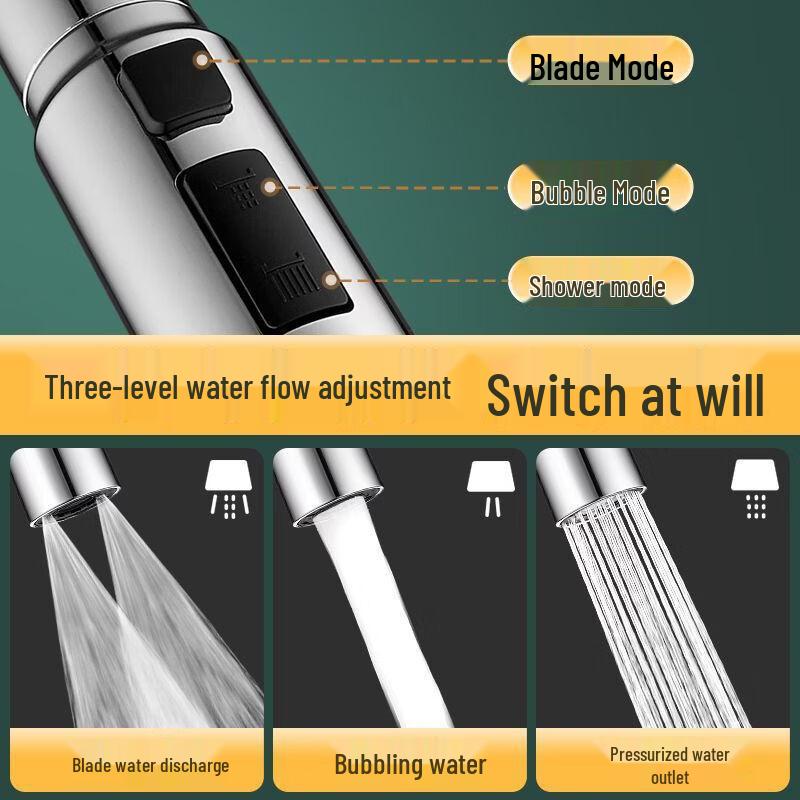 Blade Mode

Bubble Mode

Shower mode

Three-level water flow adjustment Switch at will

Blade water discharge

Bubbling water

Pressurized water outlet