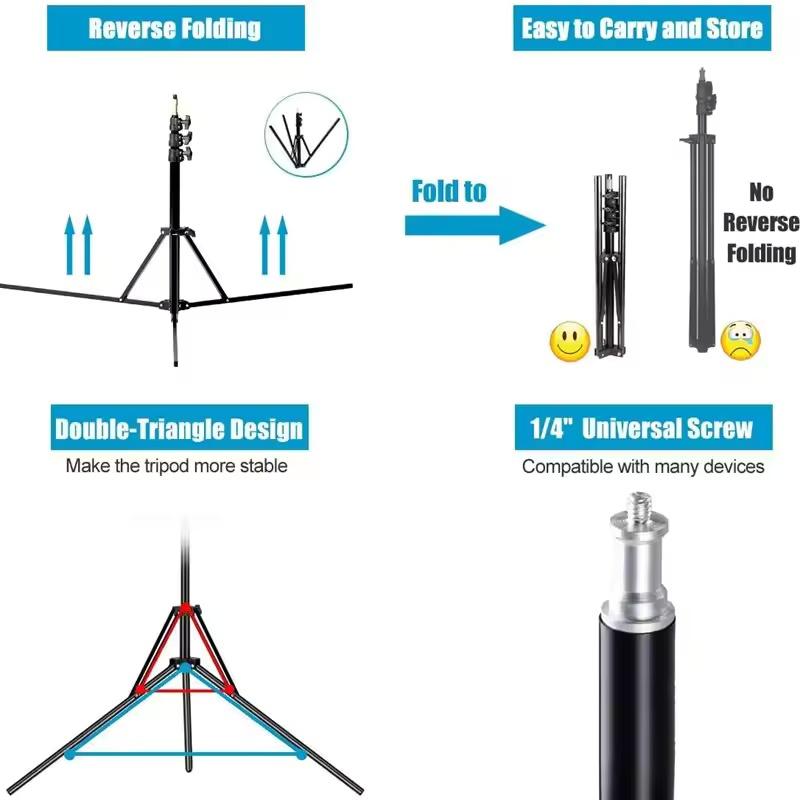 Reverse Folding

Easy to Carry and Store

Fold to

No Reverse Folding

Double-Triangle Design

Make the tripod more stable

1/4" Universal Screw

Compatible with many devices