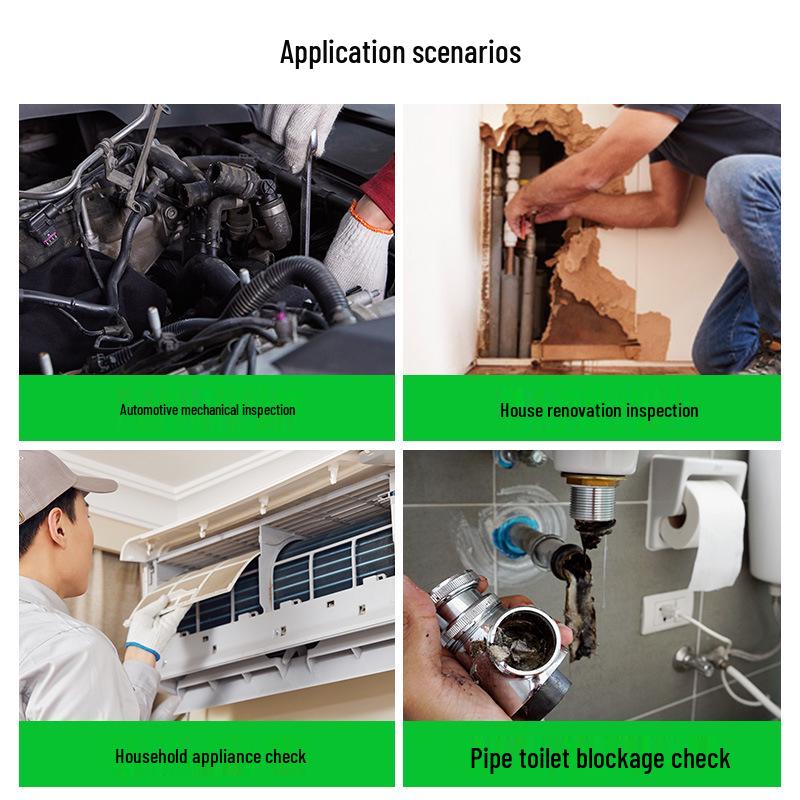 Application scenarios

Automotive mechanical inspection

House renovation inspection

Household appliance check

Pipe toilet blockage check