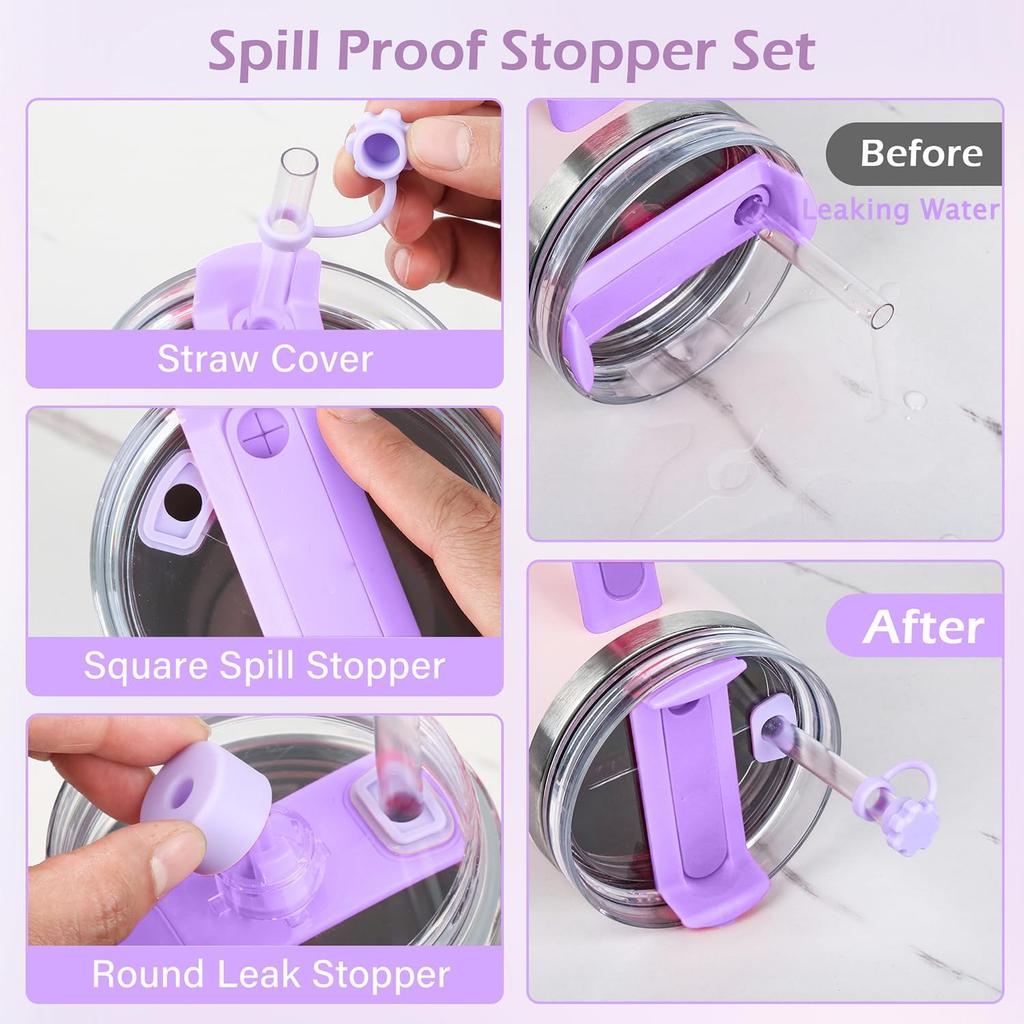 Spill Proof Stopper Set

Straw Cover

Square Spill Stopper

Round Leak Stopper

Before

Leaking Water

After