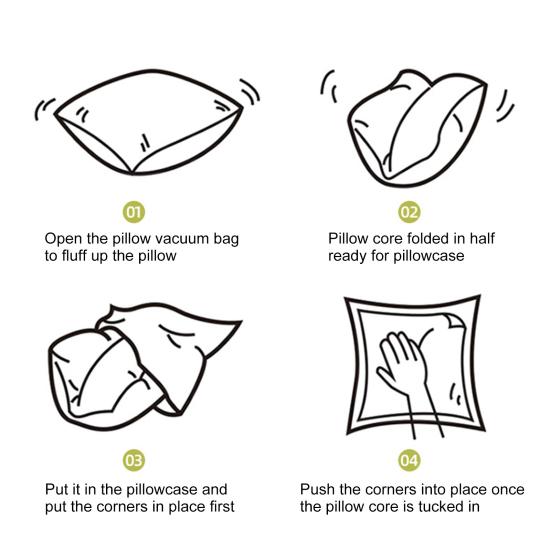 01

Open the pillow vacuum bag to fluff up the pillow

02

Pillow core folded in half ready for pillowcase

03

Put it in the pillowcase and put the corners in place first

04

Push the corners into place once the pillow core is tucked in