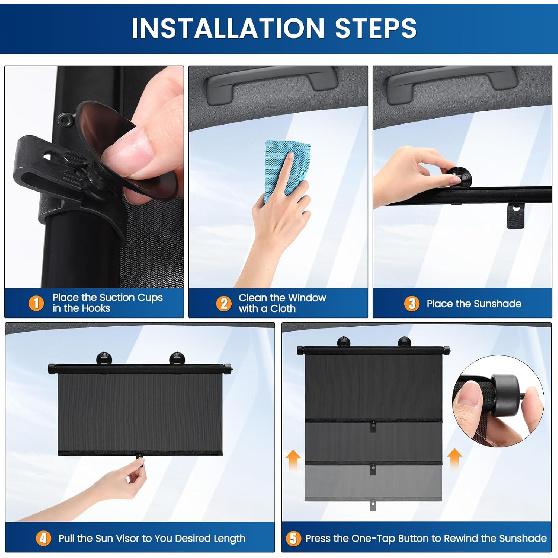 INSTALLATION STEPS

1 Place the Suction Cups in the Hooks

2 Clean the Window with a Cloth

3 Place the Sunshade

4 Pull the Sun Visor to You Desired Length

5 Press the One-Tap Button to Rewind the Sunshade