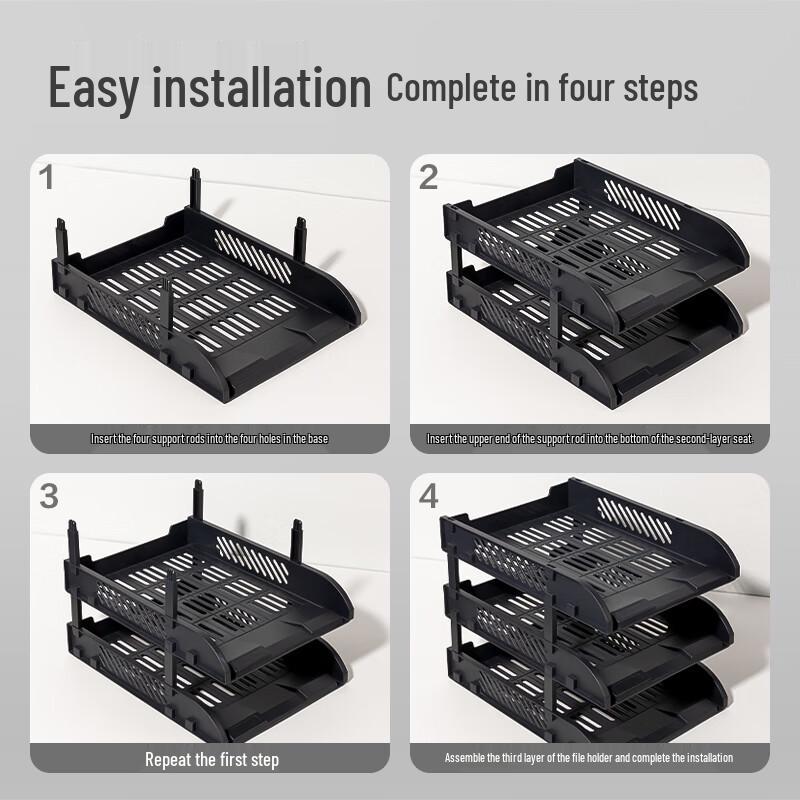 Easy installation Complete in four steps

1

Insert the four support rods into the four holes in the base

2

Insert the upper end of the support rod into the bottom of the second-layer seat

3

Repeat the first step

4

Assemble the third layer of the file holder and complete the installation