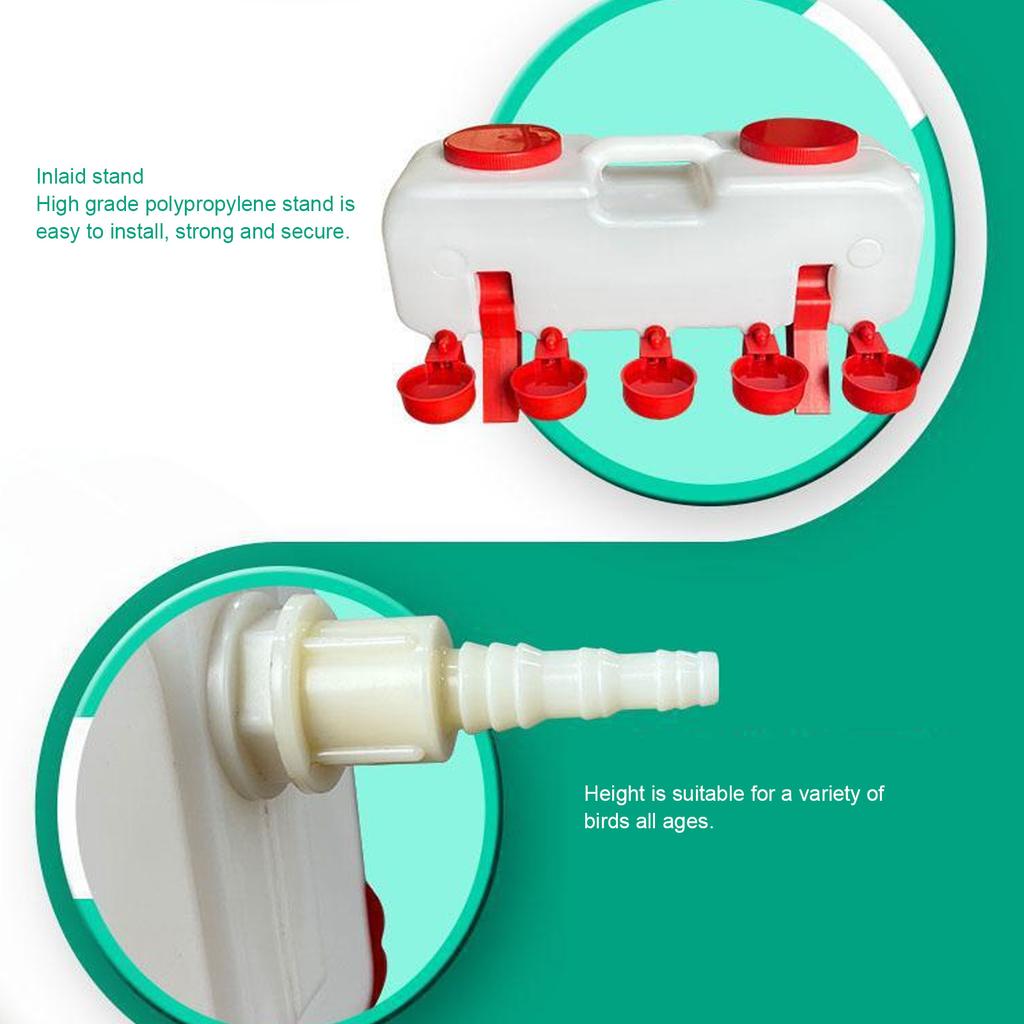 Inlaid stand
High grade polypropylene stand is easy to install, strong and secure.

Height is suitable for a variety of birds all ages.