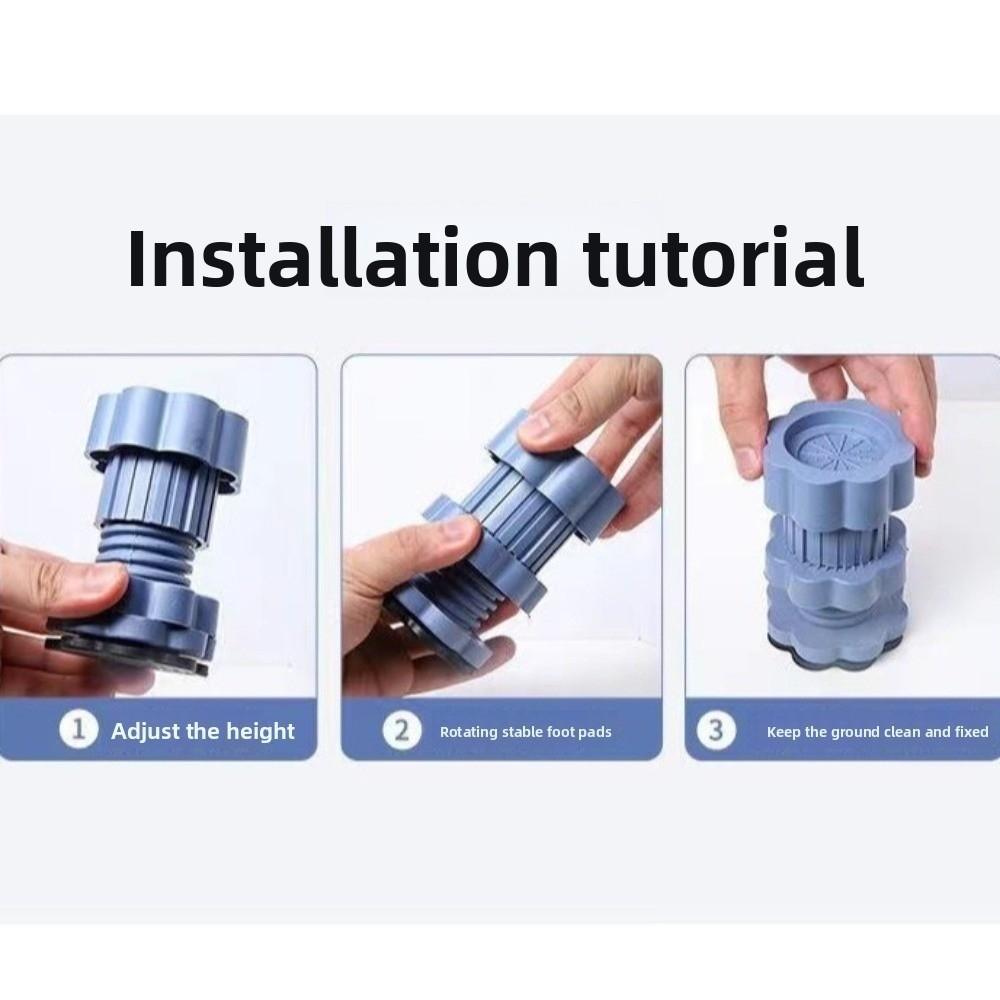 Installation tutorial

1 Adjust the height

2 Rotating stable foot pads

3 Keep the ground clean and fixed