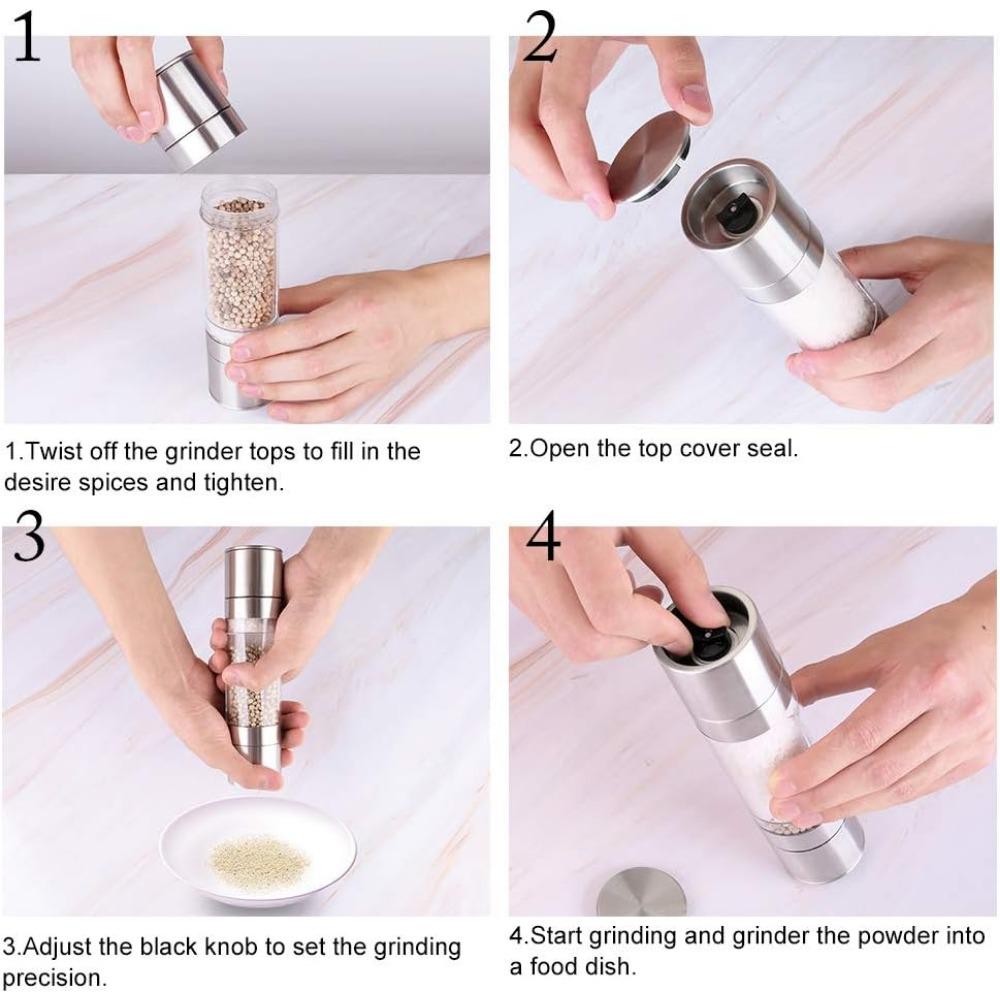 1

1.Twist off the grinder tops to fill in the desire spices and tighten.

2

2.Open the top cover seal.

3

3.Adjust the black knob to set the grinding precision.

4

4.Start grinding and grinder the powder into a food dish.