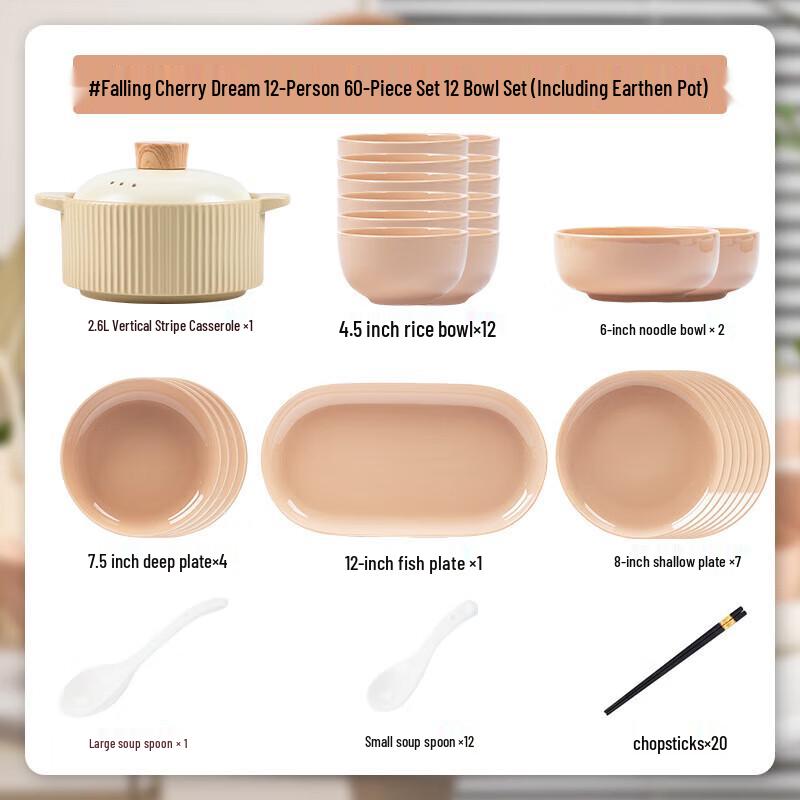 #Falling Cherry Dream 12-Person 60-Piece Set 12 Bowl Set (Including Earthen Pot)

2.6L Vertical Stripe Casserole ×1

4.5 inch rice bowl×12

6-inch noodle bowl × 2

7.5 inch deep plate×4

12-inch fish plate ×1

8-inch shallow plate ×7

Large soup spoon × 1

Small soup spoon ×12

chopsticks×20