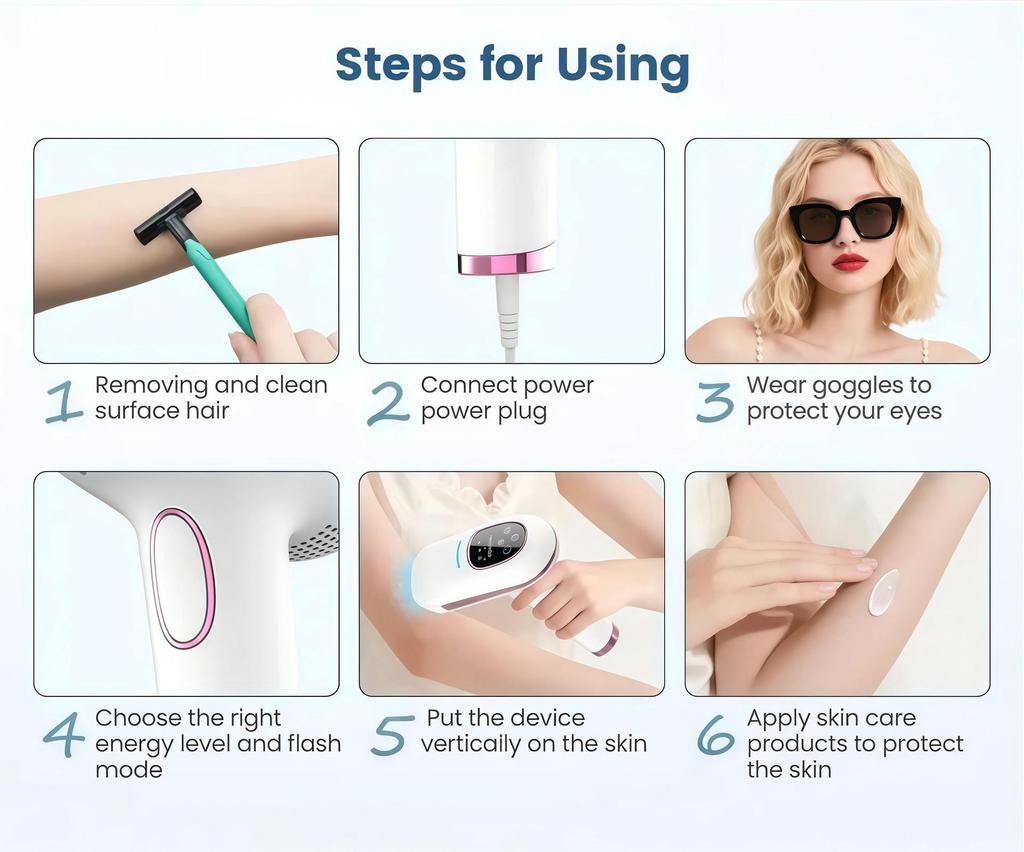 Steps for Using

1 Removing and clean surface hair

2 Connect power power plug

3 Wear goggles to protect your eyes

4 Choose the right energy level and flash mode

5 Put the device vertically on the skin

6 Apply skin care products to protect the skin