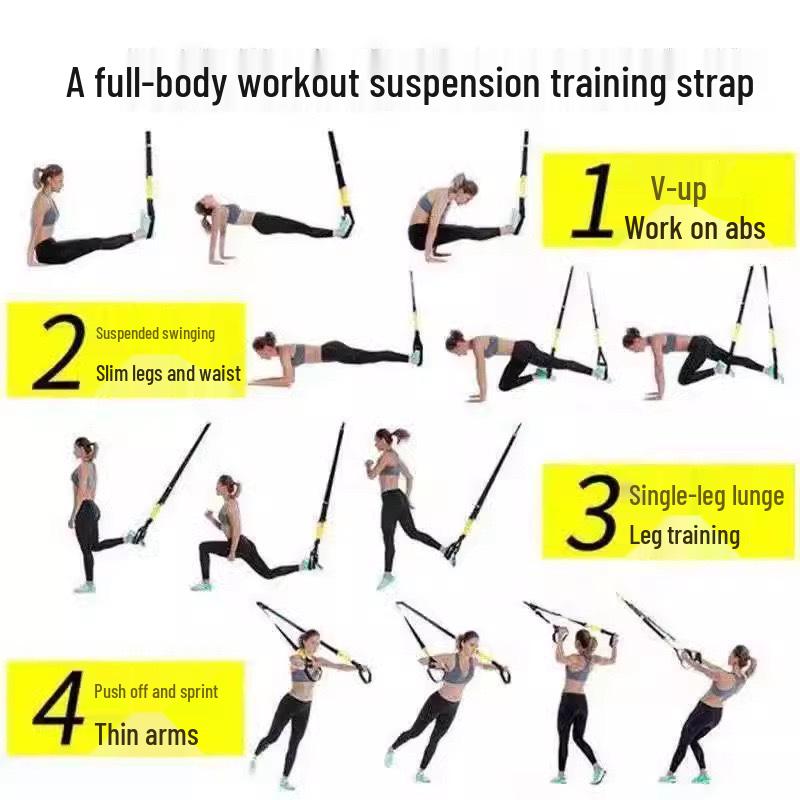 A full-body workout suspension training strap

1
V-up
Work on abs

2
Suspended swinging
Slim legs and waist

3
Single-leg lunge
Leg training

4
Push off and sprint
Thin arms