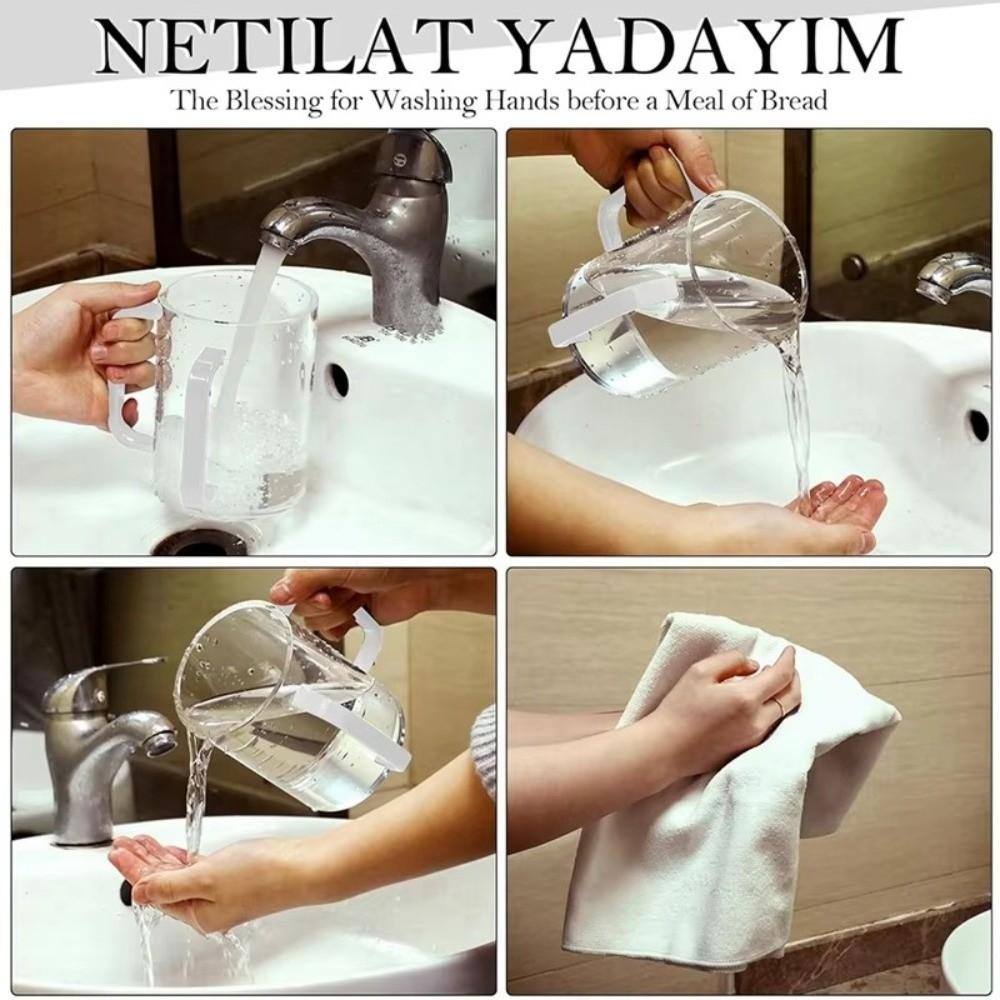 NETILAT YADAYIM

The Blessing for Washing Hands before a Meal of Bread