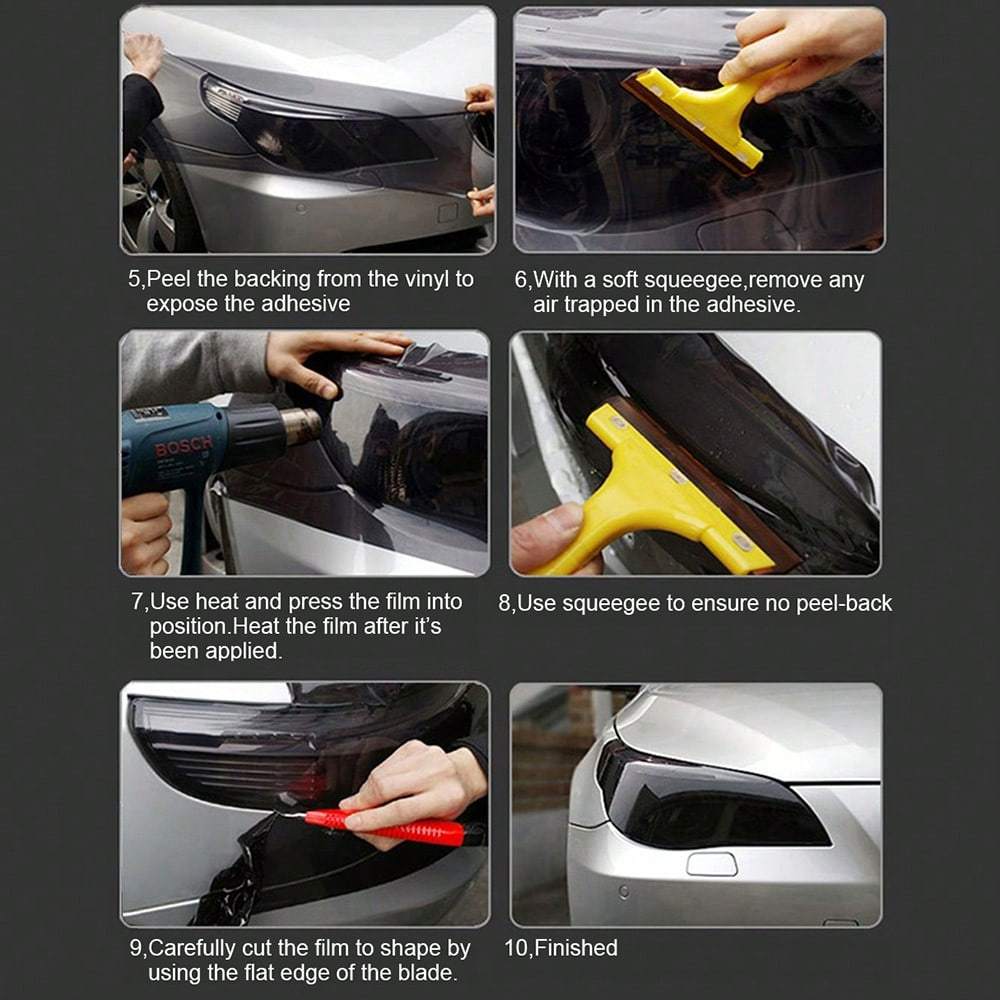 5,Peel the backing from the vinyl to expose the adhesive

6,With a soft squeegee,remove any air trapped in the adhesive.

BOSCH

7,Use heat and press the film into position.Heat the film after it's been applied.

8,Use squeegee to ensure no peel-back

9,Carefully cut the film to shape by using the flat edge of the blade.

10,Finished