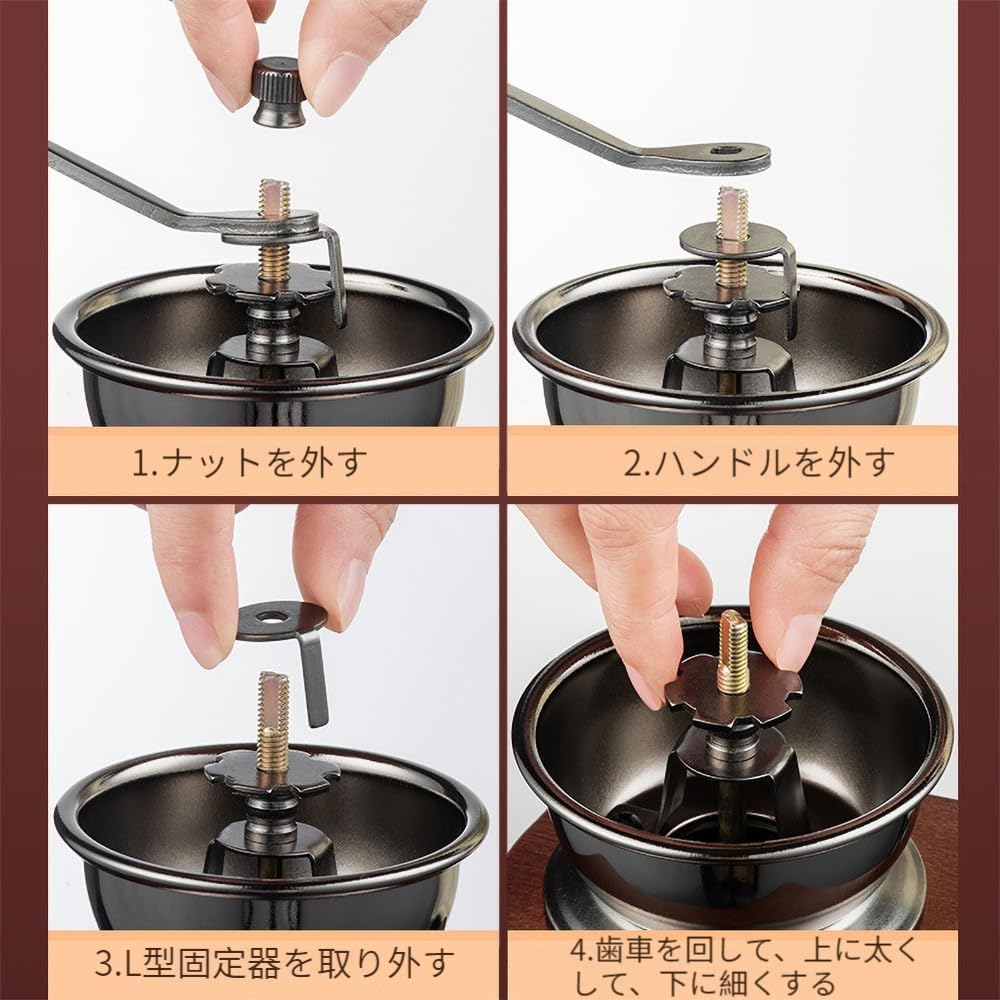 1.ナットを外す

2.ハンドルを外す

3.L型固定器を取り外す

4.歯車を回して、上に太くして、下に細くする