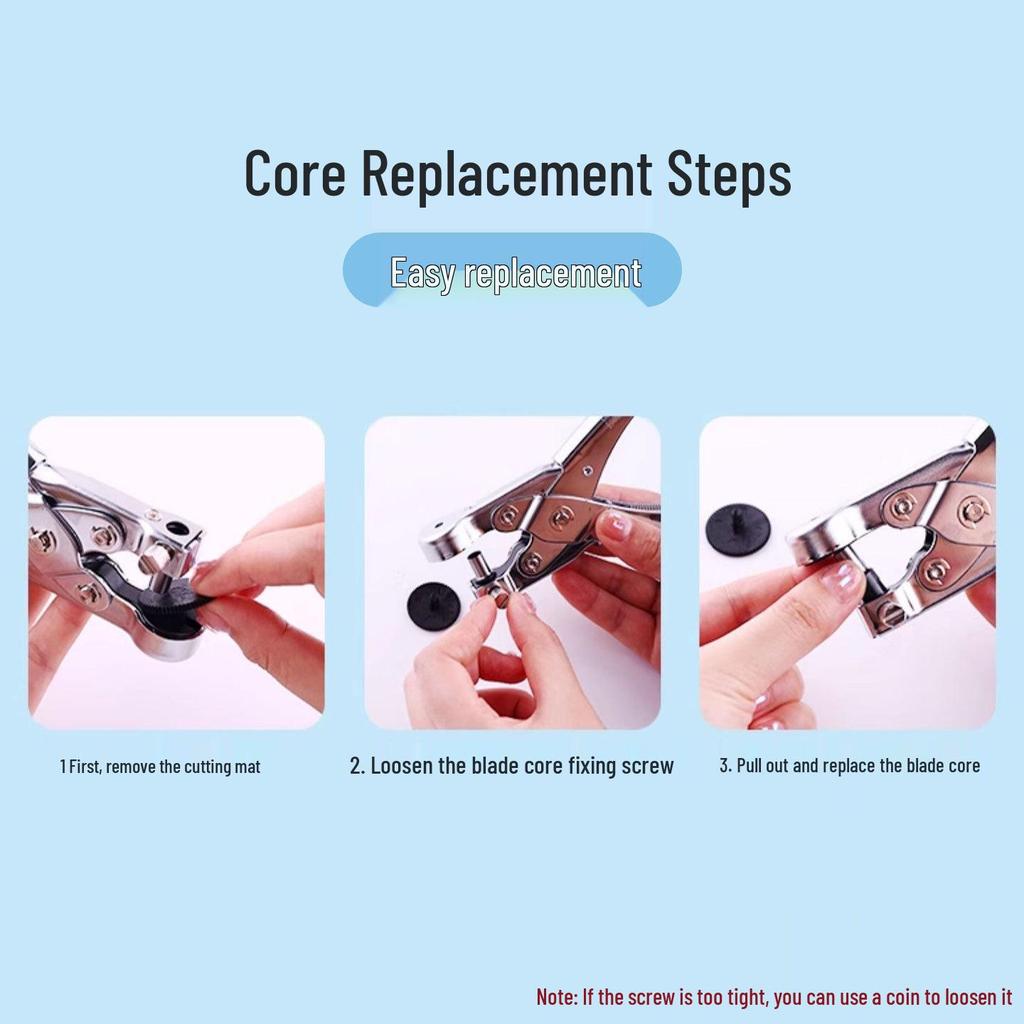 Core Replacement Steps

Easy replacement

1 First, remove the cutting mat

2. Loosen the blade core fixing screw

3. Pull out and replace the blade core

Note: If the screw is too tight, you can use a coin to loosen it