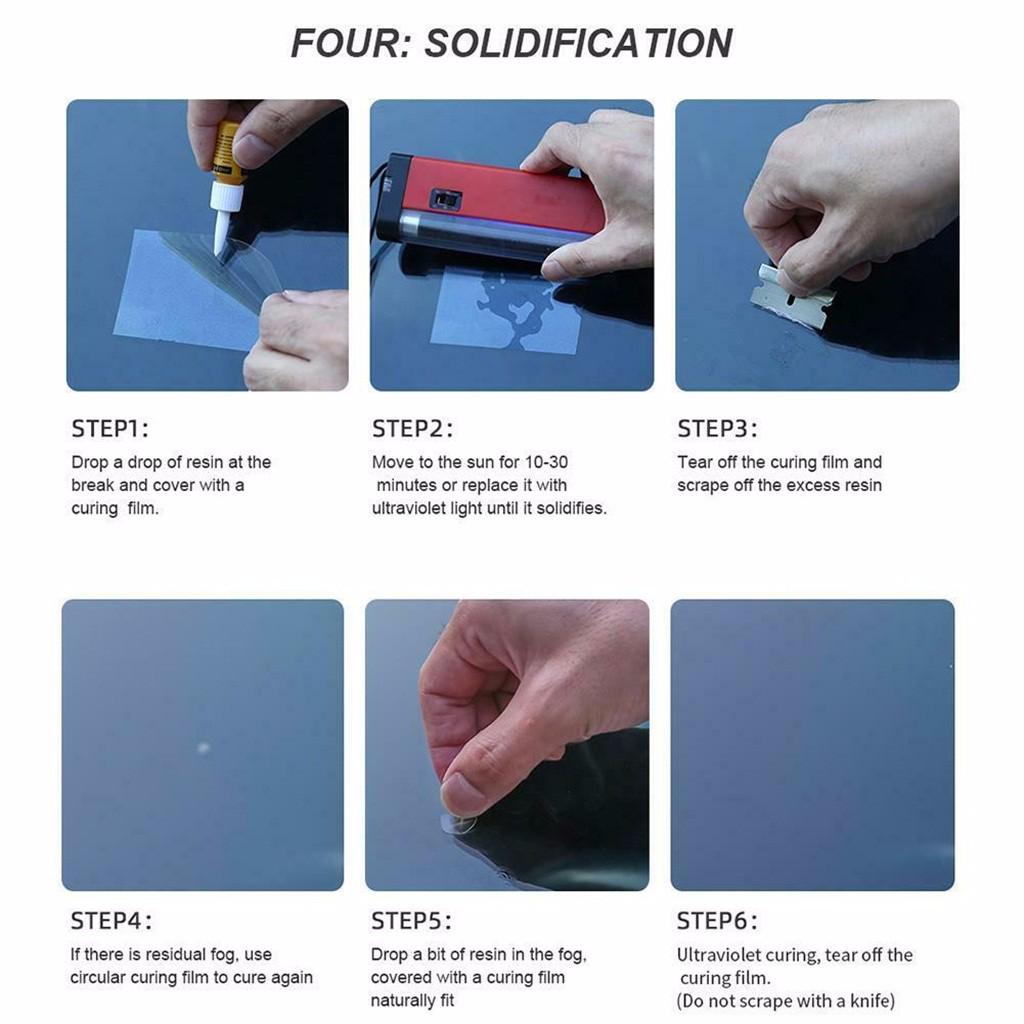 FOUR: SOLIDIFICATION

STEP1:
Drop a drop of resin at the break and cover with a curing film.

STEP2:
Move to the sun for 10-30 minutes or replace it with ultraviolet light until it solidifies.

STEP3:
Tear off the curing film and scrape off the excess resin

STEP4:
If there is residual fog, use circular curing film to cure again

STEP5:
Drop a bit of resin in the fog, covered with a curing film naturally fit

STEP6:
Ultraviolet curing, tear off the curing film.
(Do not scrape with a knife)