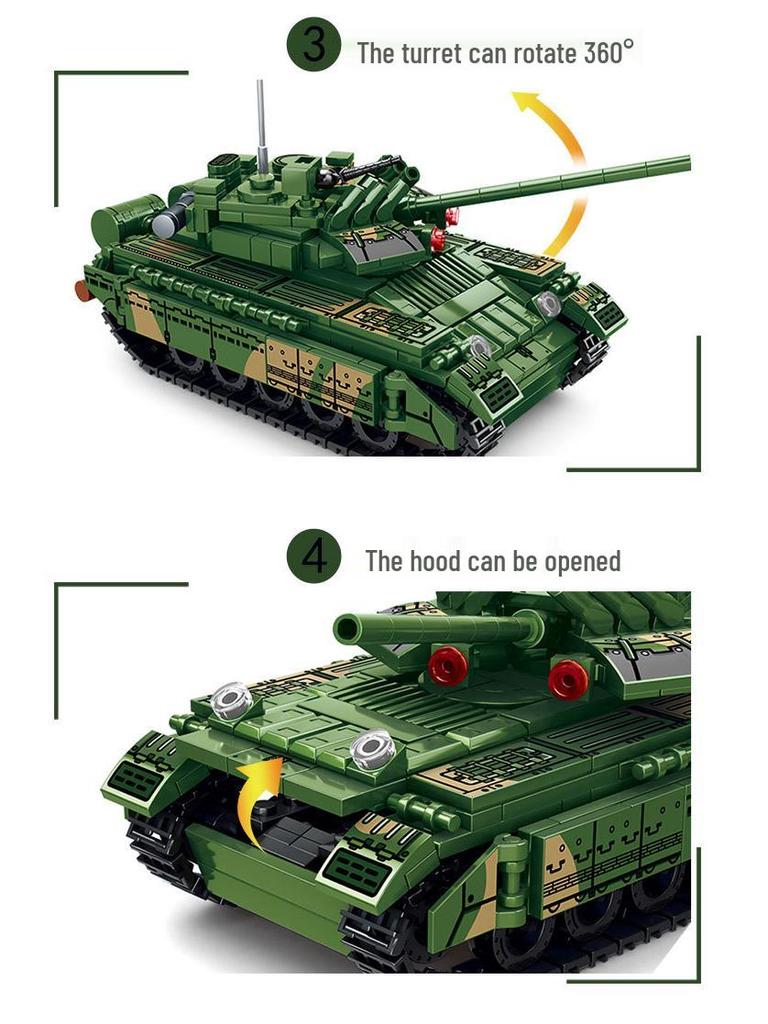 3 The turret can rotate 360°

4 The hood can be opened