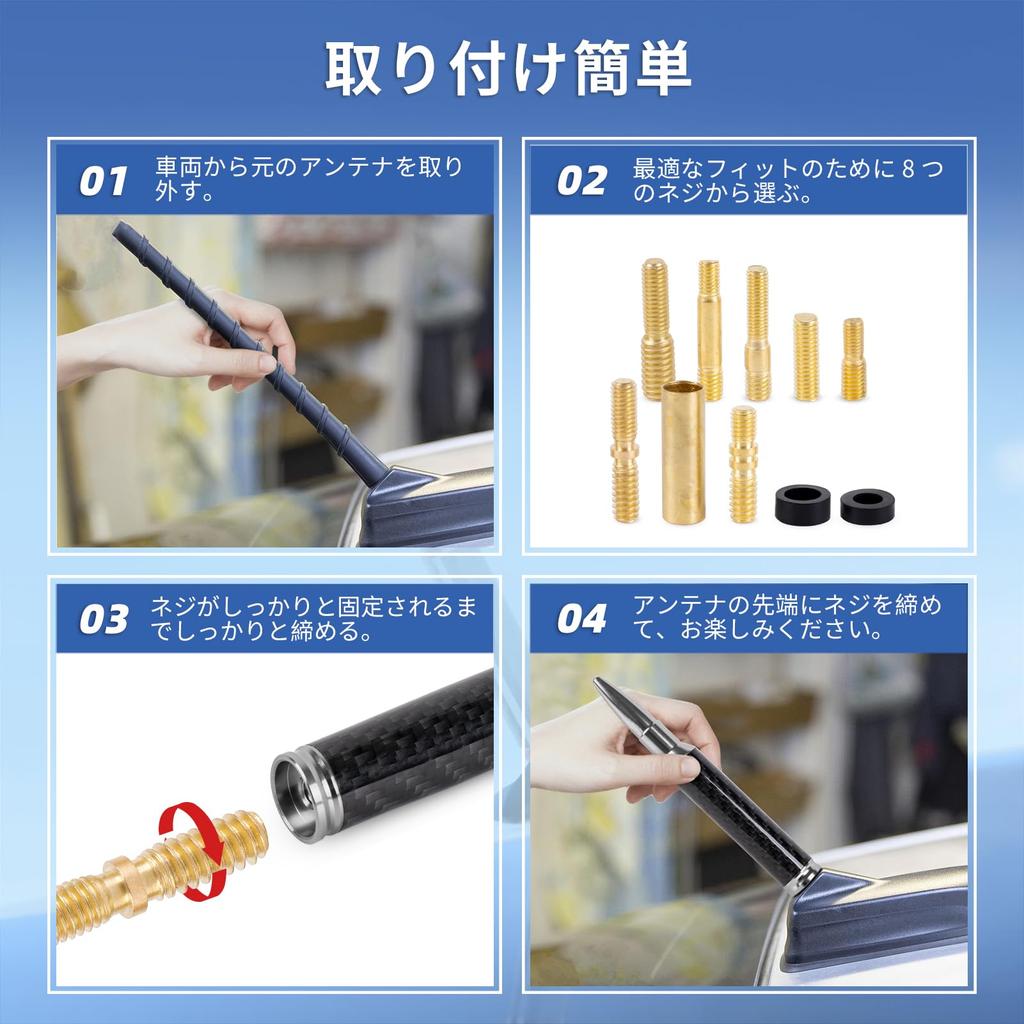 取り付け簡単

01 車両から元のアンテナを取り外す。

02 最適なフィットのために８つのネジから選ぶ。

03 ネジがしっかりと固定されるまでしっかりと締める。

04 アンテナの先端にネジを締めて、お楽しみください。