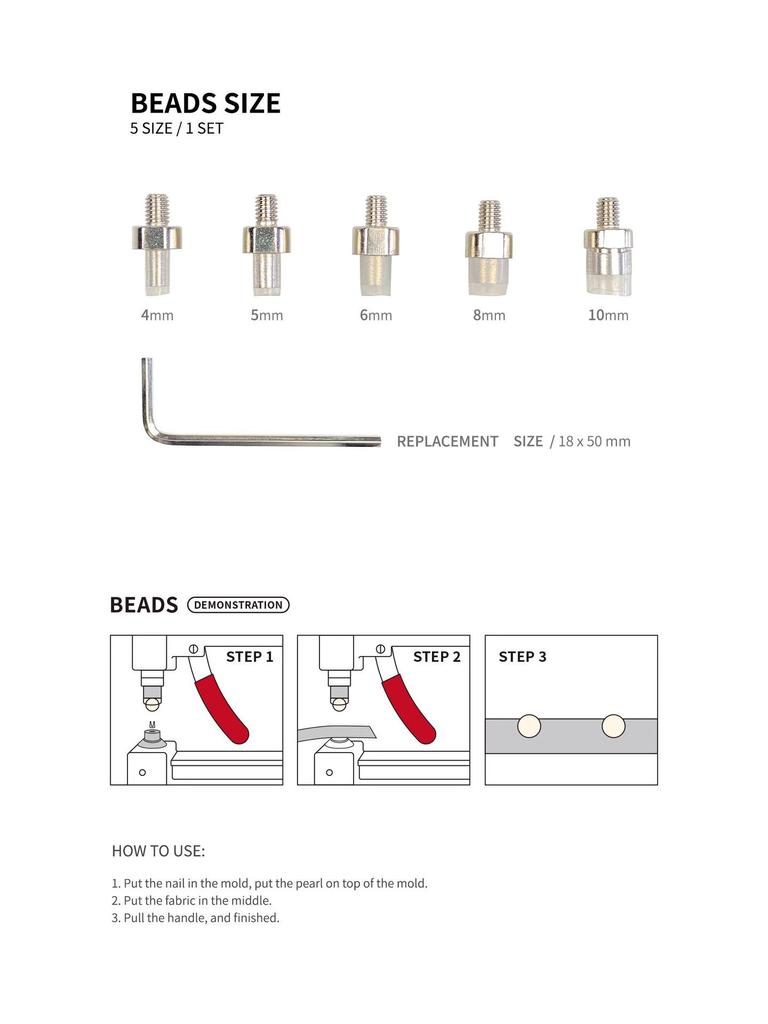 BEADS SIZE
5 SIZE / 1 SET

4mm 5mm 6mm 8mm 10mm

REPLACEMENT SIZE / 18 x 50 mm

BEADS DEMONSTRATION

STEP 1

STEP 2

STEP 3

HOW TO USE:

1. Put the nail in the mold, put the pearl on top of the mold.
2. Put the fabric in the middle.
3. Pull the handle, and finished.