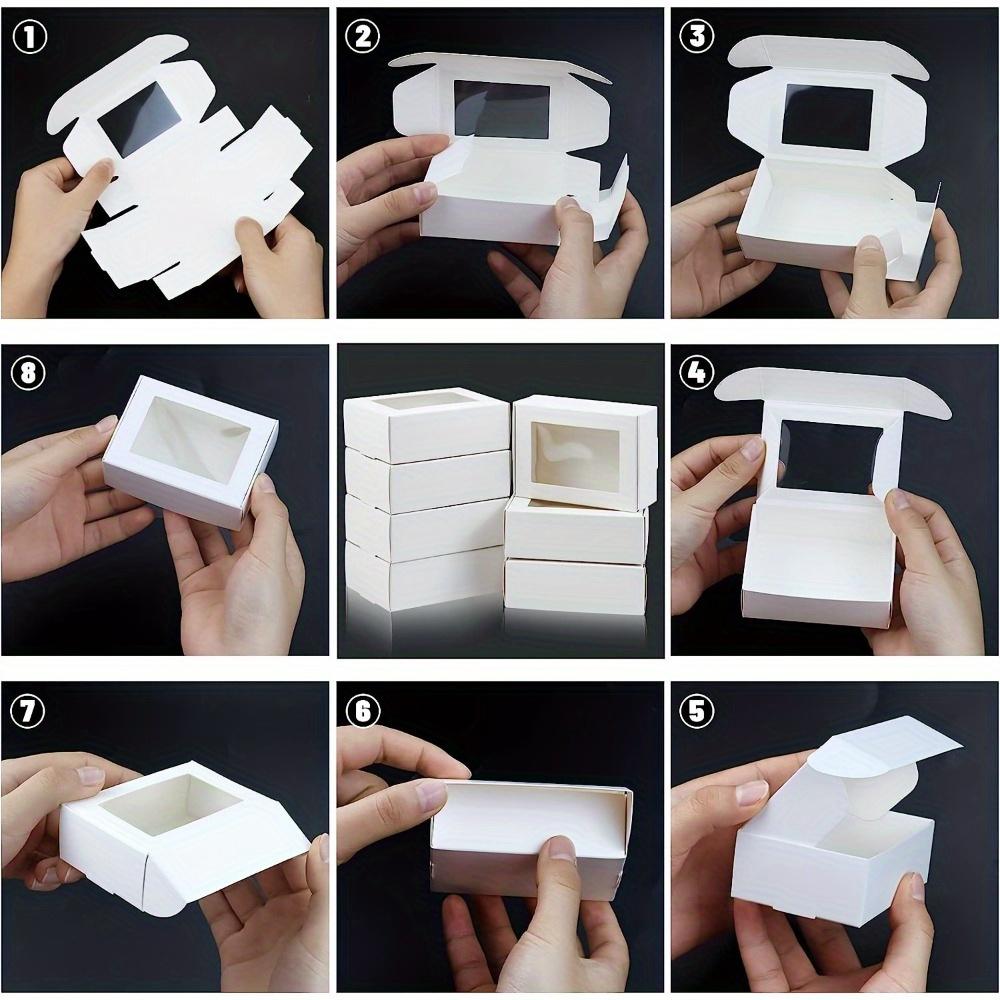 1
2
3
8
4
7
6
5