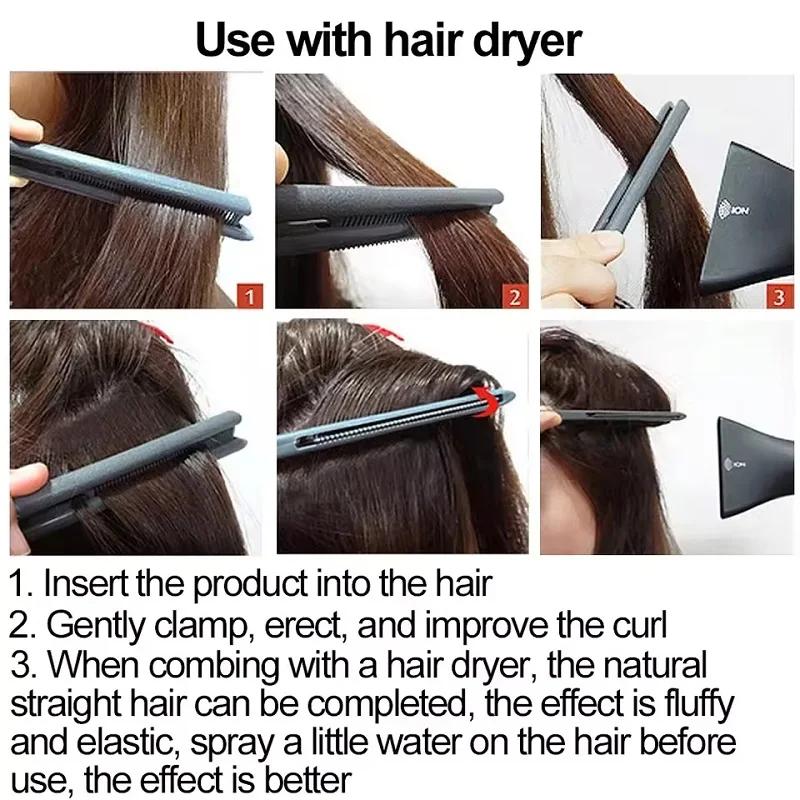 Use with hair dryer

1

2

ION

3

ION

1. Insert the product into the hair
2. Gently clamp, erect, and improve the curl
3. When combing with a hair dryer, the natural straight hair can be completed, the effect is fluffy and elastic, spray a little water on the hair before use, the effect is better