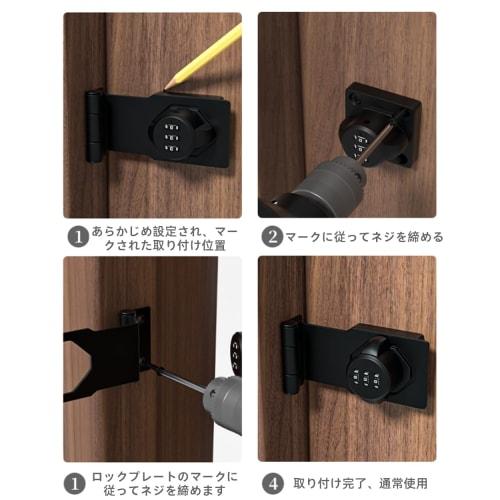 1 あらかじめ設定され、マークされた取り付け位置

2 マークに従ってネジを締める

1 ロックプレートのマークに従ってネジを締めます

4 取り付け完了、通常使用