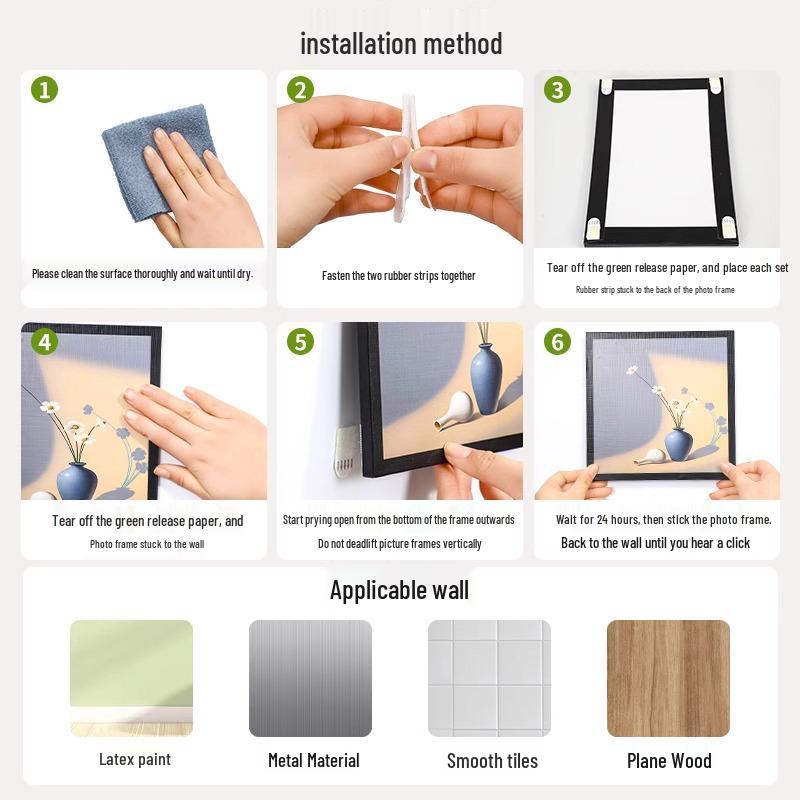 installation method

1
Please clean the surface thoroughly and wait until dry.

2
Fasten the two rubber strips together

3
Tear off the green release paper, and place each set
Rubber strip stuck to the back of the photo frame

4
Tear off the green release paper, and
Photo frame stuck to the wall

5
Start prying open from the bottom of the frame outwards
Do not deadlift picture frames vertically

6
Wait for 24 hours, then stick the photo frame.
Back to the wall until you hear a click

Applicable wall

Latex paint
Metal Material
Smooth tiles
Plane Wood