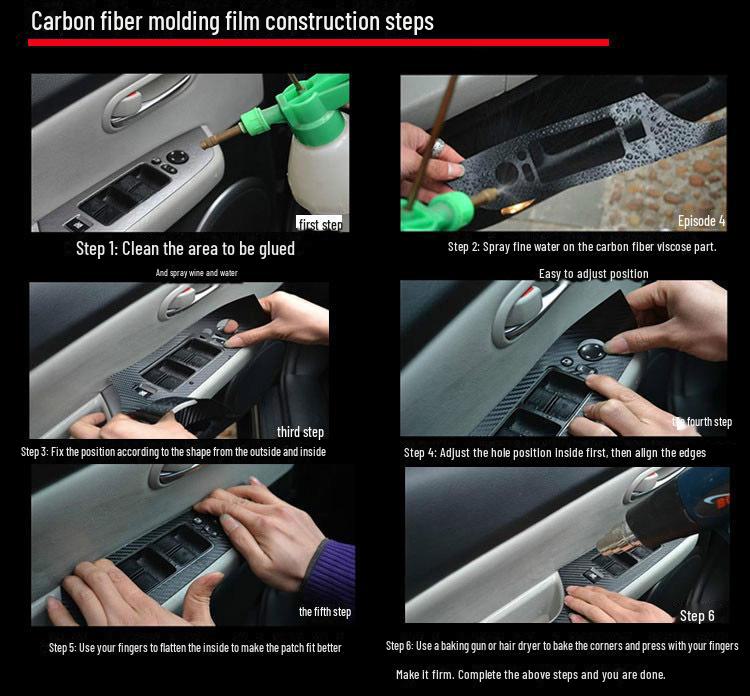 Carbon fiber molding film construction steps

first step

Step 1: Clean the area to be glued

And spray wine and water

Episode 4

Step 2: Spray fine water on the carbon fiber viscose part.

Easy to adjust position

third step

Step 3: Fix the position according to the shape from the outside and inside

the fourth step

Step 4: Adjust the hole position inside first, then align the edges

the fifth step

Step 5: Use your fingers to flatten the inside to make the patch fit better

Step 6

Step 6: Use a baking gun or hair dryer to bake the corners and press with your fingers

Make it firm. Complete the above steps and you are done.