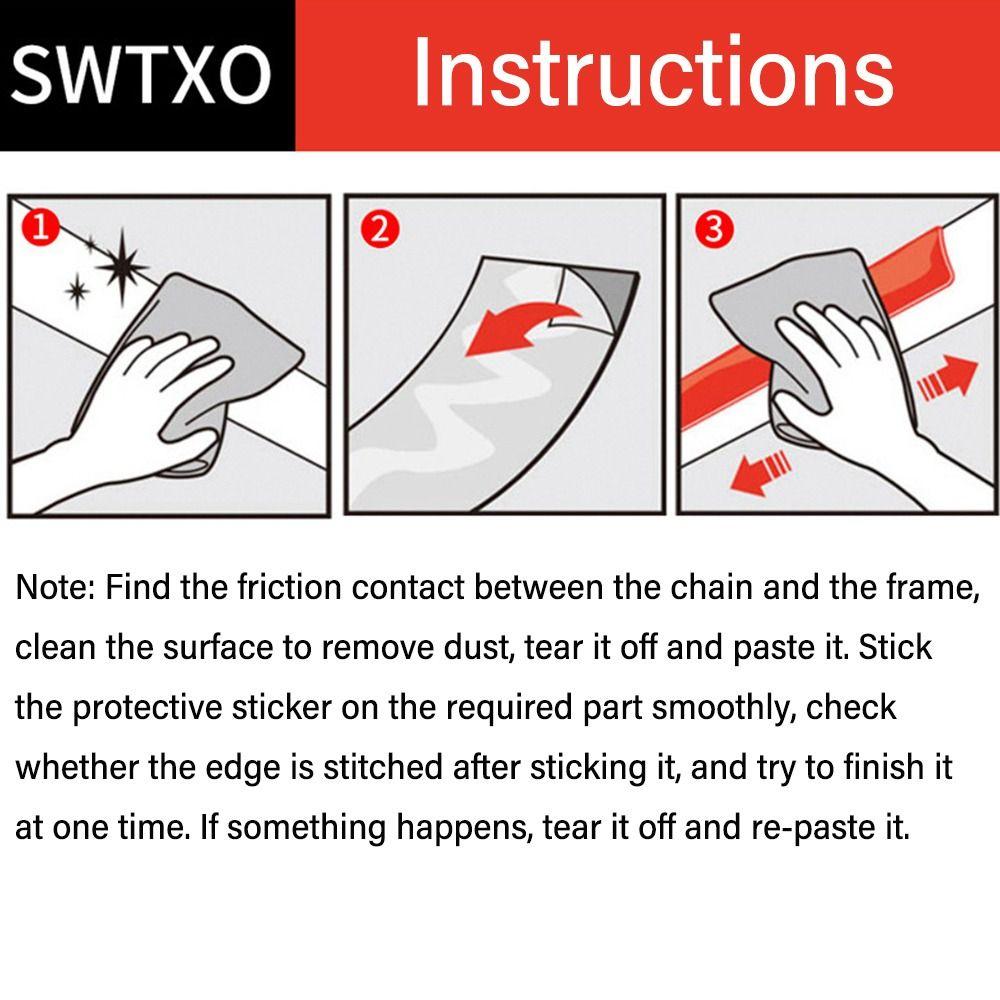 SWTXO Instructions

1

2

3

Note: Find the friction contact between the chain and the frame, clean the surface to remove dust, tear it off and paste it. Stick the protective sticker on the required part smoothly, check whether the edge is stitched after sticking it, and try to finish it at one time. If something happens, tear it off and re-paste it.