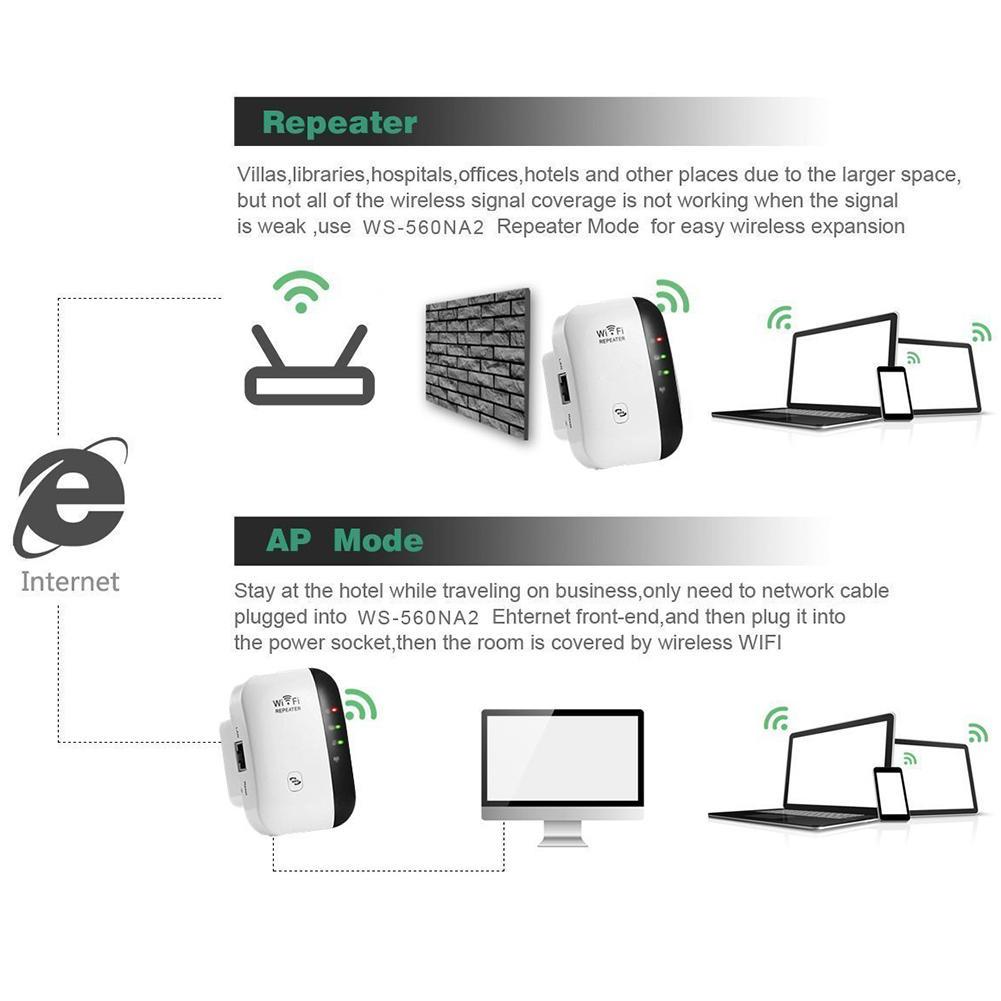 Repeater

Villas,libraries,hospitals,offices,hotels and other places due to the larger space, but not all of the wireless signal coverage is not working when the signal is weak ,use WS-560NA2 Repeater Mode for easy wireless expansion

WiFi REPEATER

Internet

AP Mode

Stay at the hotel while traveling on business,only need to network cable plugged into WS-560NA2 Ehternet front-end,and then plug it into the power socket,then the room is covered by wireless WIFI

WiFi REPEATER