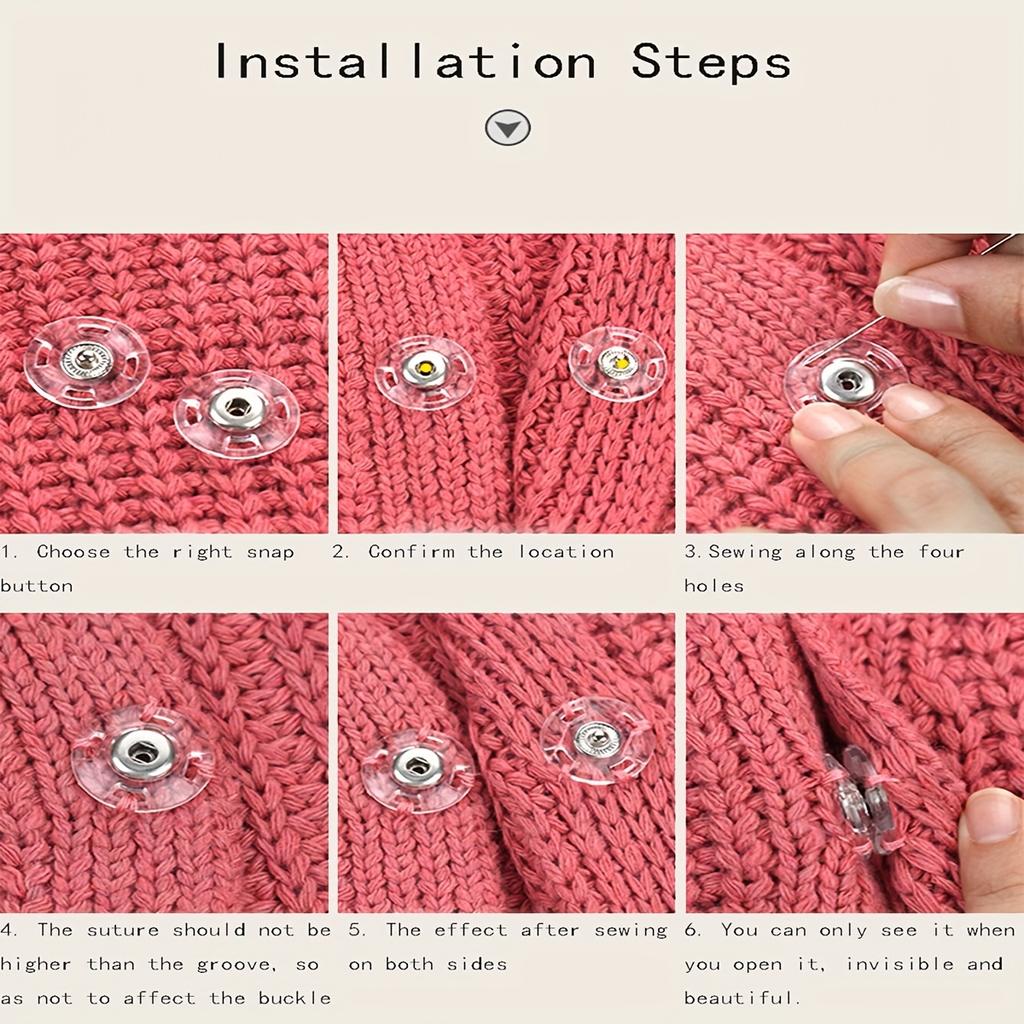 Installation Steps

1. Choose the right snap button

2. Confirm the location

3.Sewing along the four holes

4. The suture should not be higher than the groove, so as not to affect the buckle

5. The effect after sewing on both sides

6. You can only see it when you open it, invisible and beautiful.