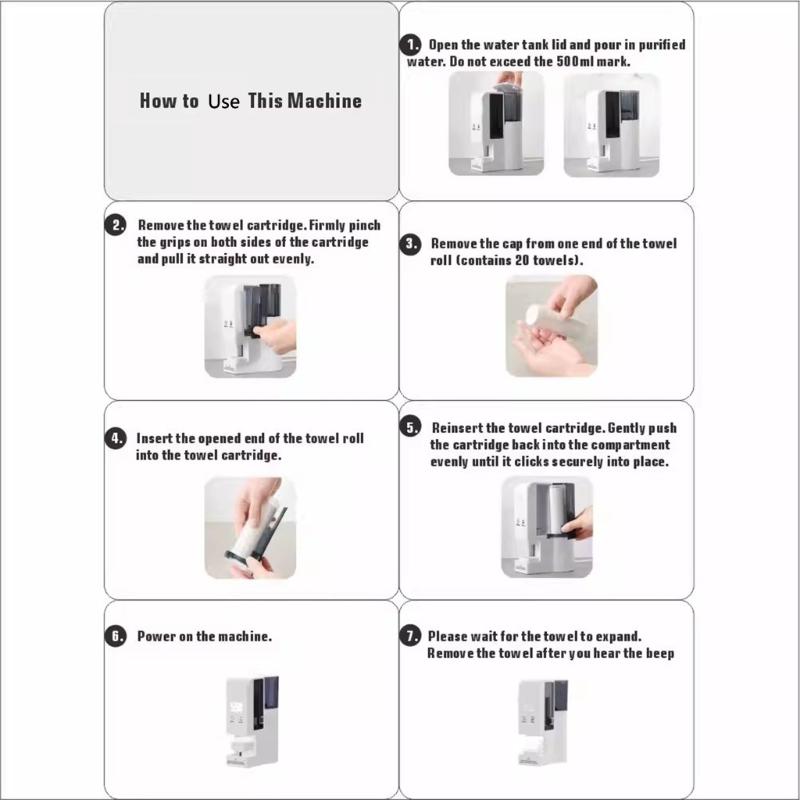 How to Use This Machine

1. Open the water tank lid and pour in purified water. Do not exceed the 500ml mark.

2. Remove the towel cartridge. Firmly pinch the grips on both sides of the cartridge and pull it straight out evenly.

3. Remove the cap from one end of the towel roll (contains 20 towels).

4. Insert the opened end of the towel roll into the towel cartridge.

5. Reinsert the towel cartridge. Gently push the cartridge back into the compartment evenly until it clicks securely into place.

6. Power on the machine.

7. Please wait for the towel to expand. Remove the towel after you hear the beep