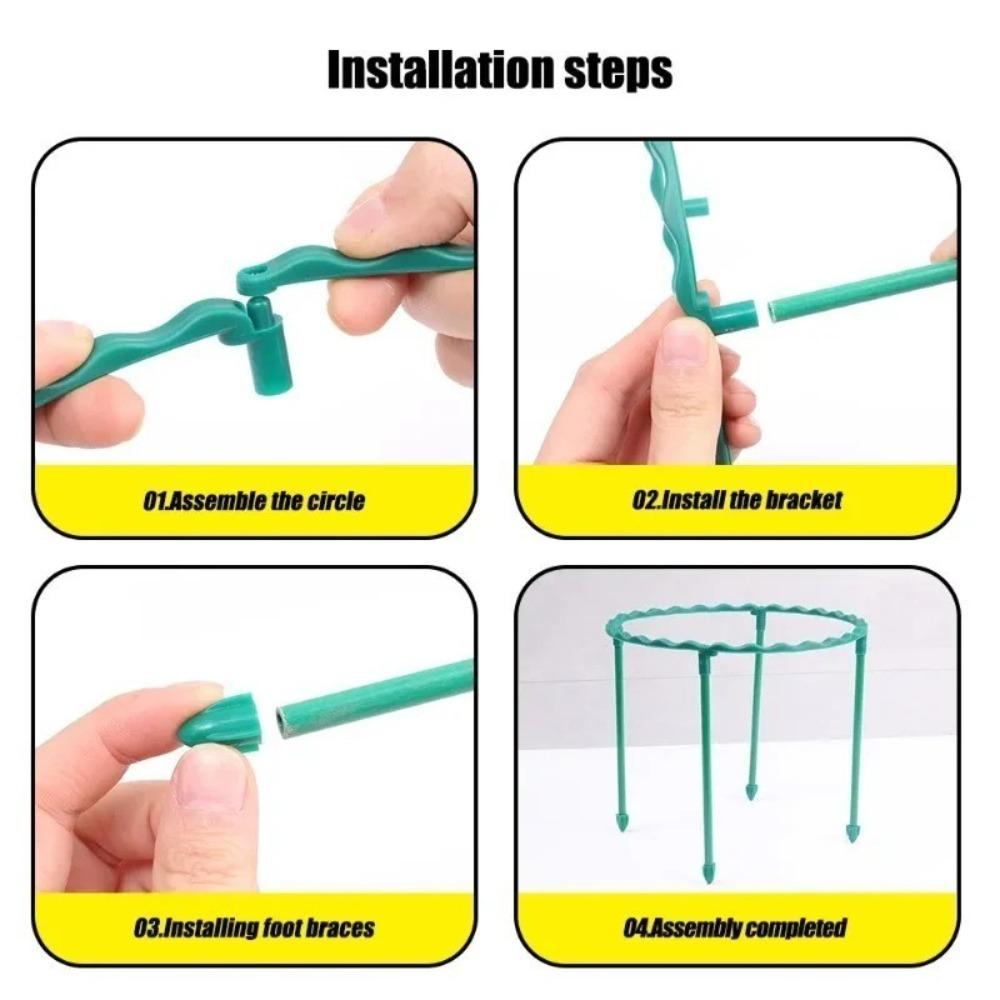 Installation steps

01.Assemble the circle

02.Install the bracket

03.Installing foot braces

04.Assembly completed