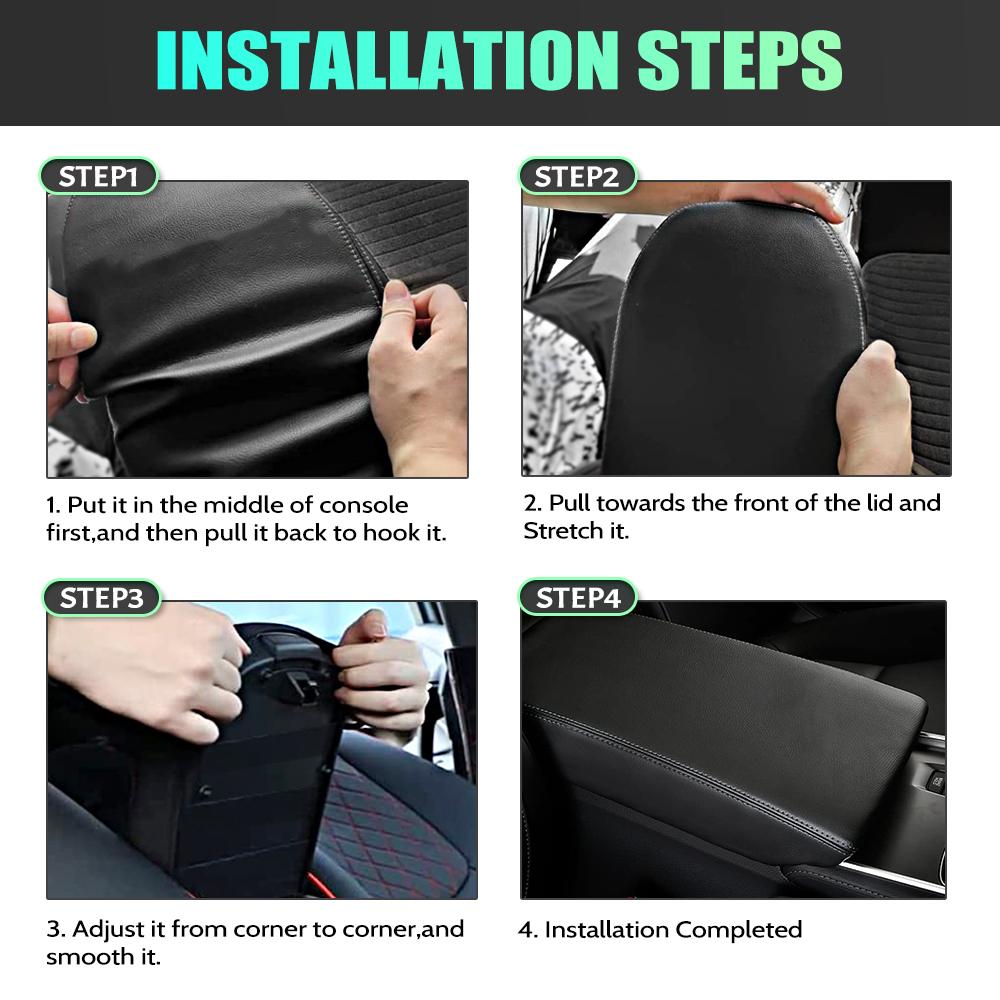 INSTALLATION STEPS

STEP1

1. Put it in the middle of console first,and then pull it back to hook it.

STEP2

2. Pull towards the front of the lid and Stretch it.

STEP3

3. Adjust it from corner to corner,and smooth it.

STEP4

4. Installation Completed