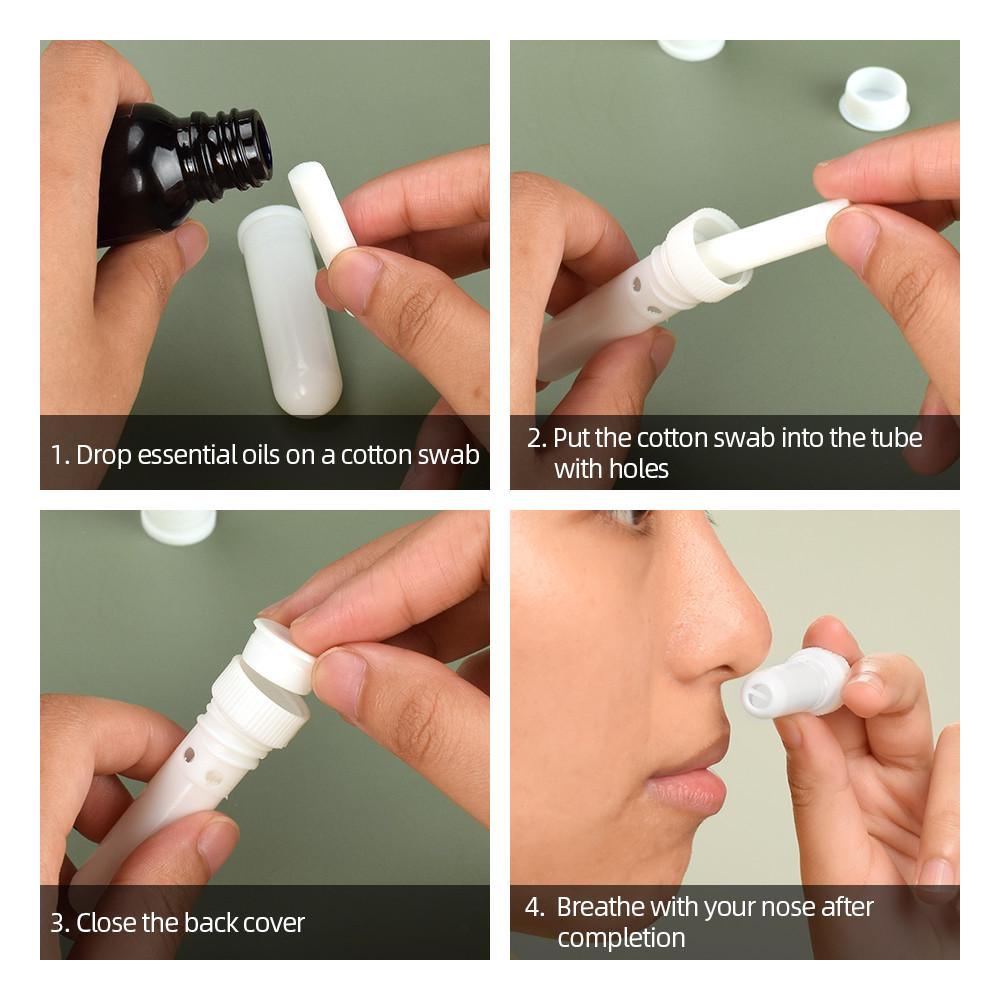 1. Drop essential oils on a cotton swab

2. Put the cotton swab into the tube with holes

3. Close the back cover

4. Breathe with your nose after completion