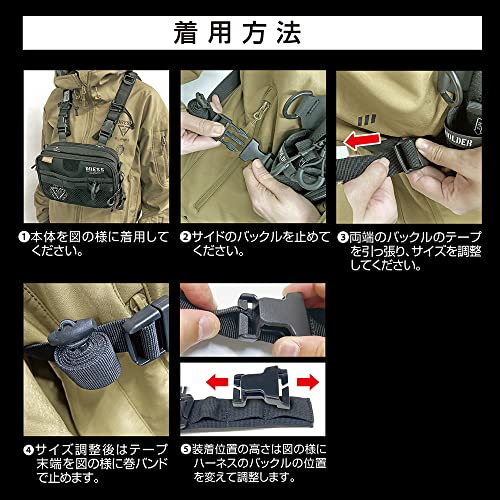 着用方法

❶本体を図の様に着用してください。

❷サイドのバックルを止めてください。

❸両端のバックルのテープを引っ張り、サイズを調整してください。

❹サイズ調整後はテープ末端を図の様に巻バンドで止めます。

❺装着位置の高さは図の様にハーネスのバックルの位置を変えて調整します。