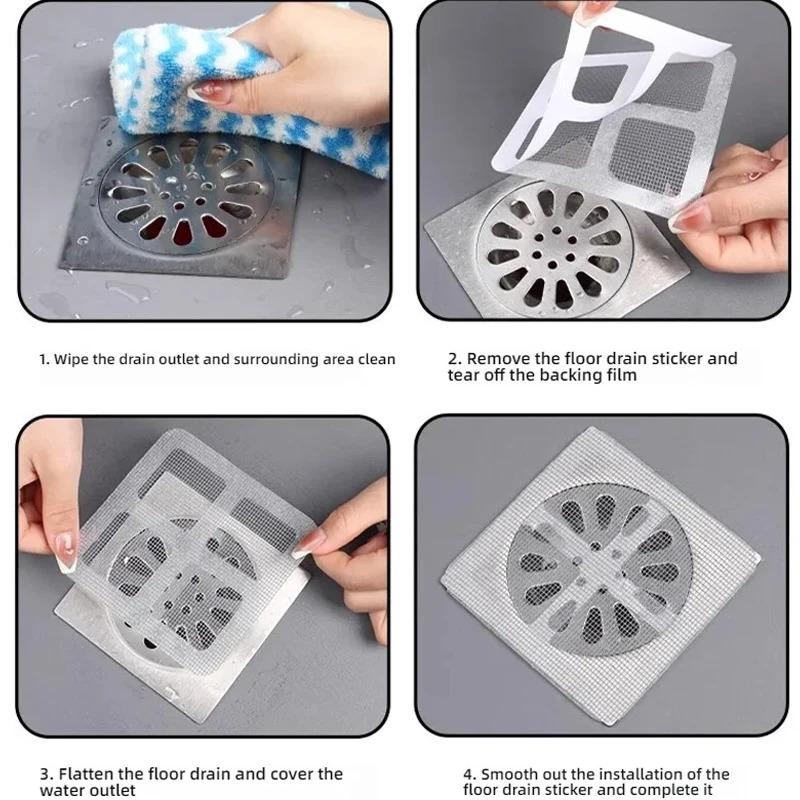 1. Wipe the drain outlet and surrounding area clean

2. Remove the floor drain sticker and tear off the backing film

3. Flatten the floor drain and cover the water outlet

4. Smooth out the installation of the floor drain sticker and complete it