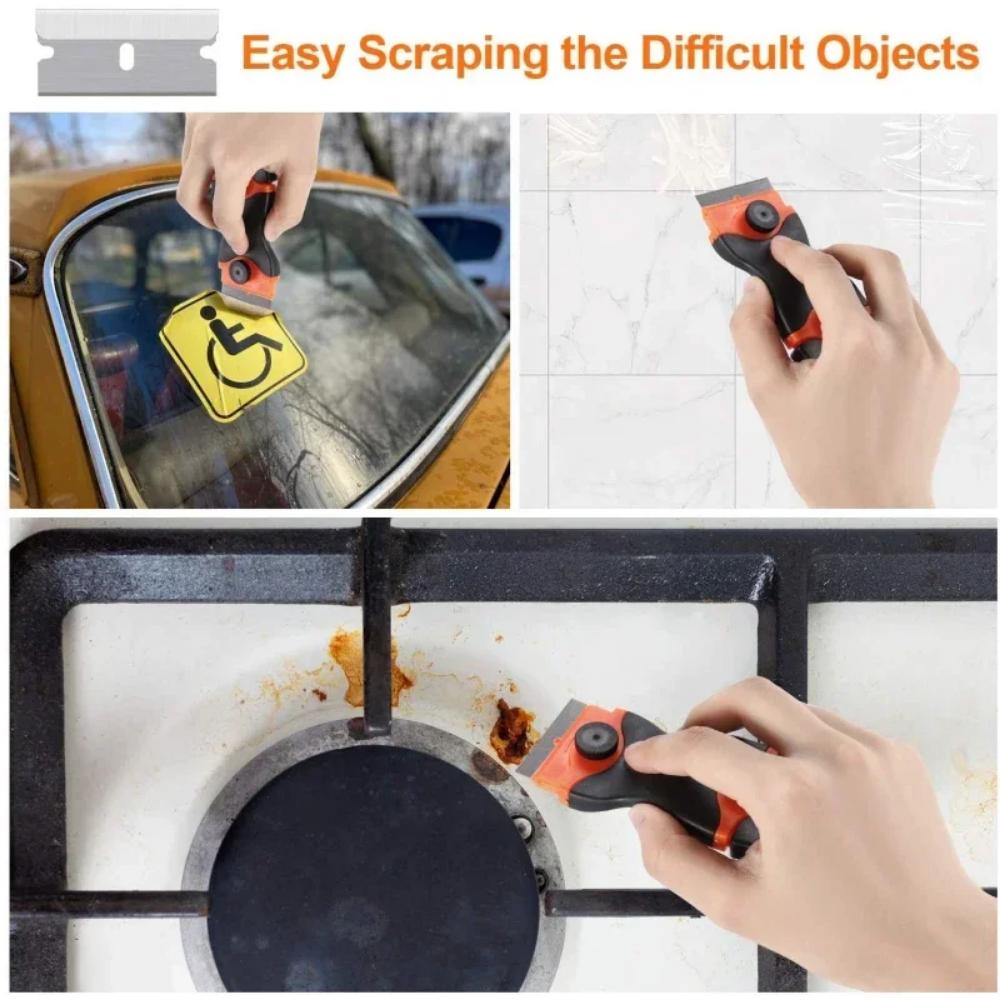 Easy Scraping the Difficult Objects