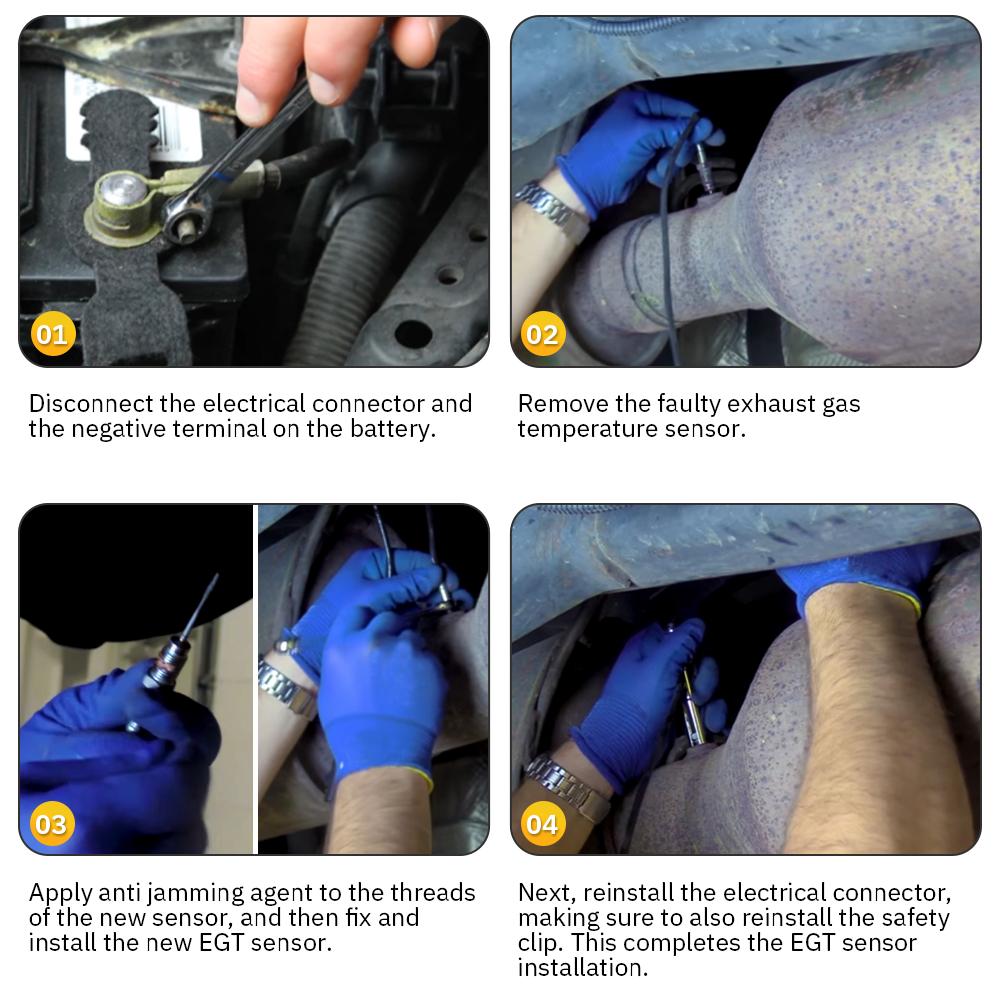 01

Disconnect the electrical connector and the negative terminal on the battery.

02

Remove the faulty exhaust gas temperature sensor.

03

Apply anti jamming agent to the threads of the new sensor, and then fix and install the new EGT sensor.

04

Next, reinstall the electrical connector, making sure to also reinstall the safety clip. This completes the EGT sensor installation.