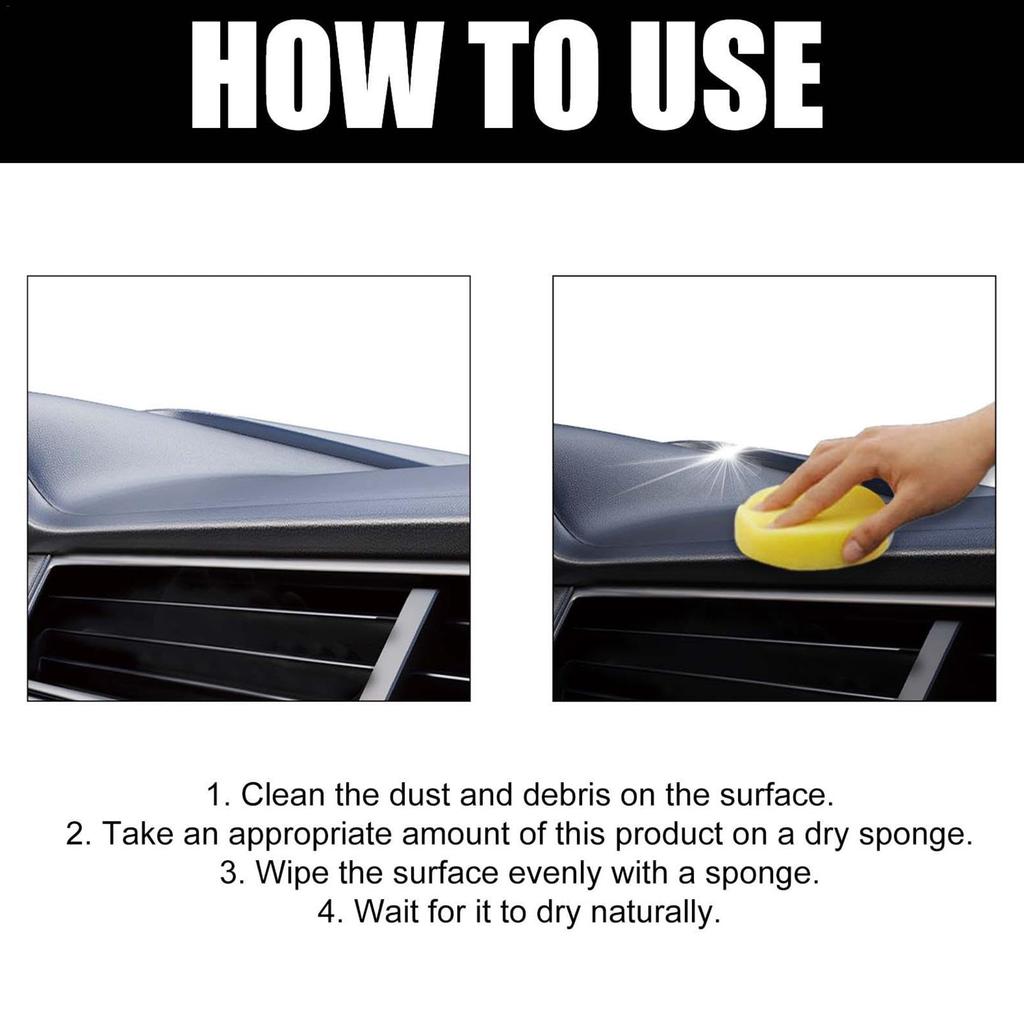 HOW TO USE

1. Clean the dust and debris on the surface.
2. Take an appropriate amount of this product on a dry sponge.
3. Wipe the surface evenly with a sponge.
4. Wait for it to dry naturally.