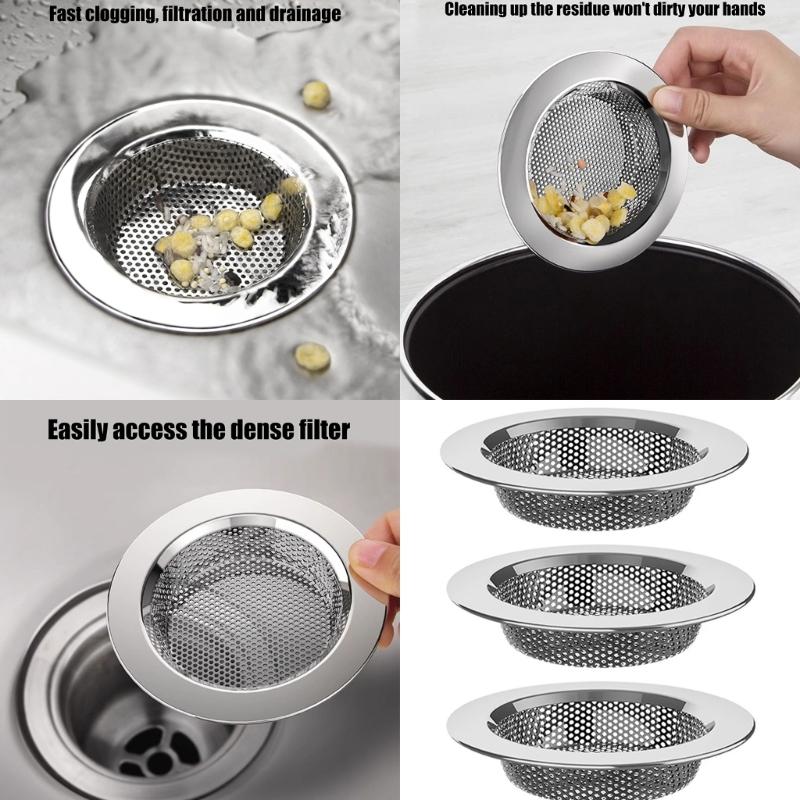 Fast clogging, filtration and drainage

Cleaning up the residue won't dirty your hands

Easily access the dense filter