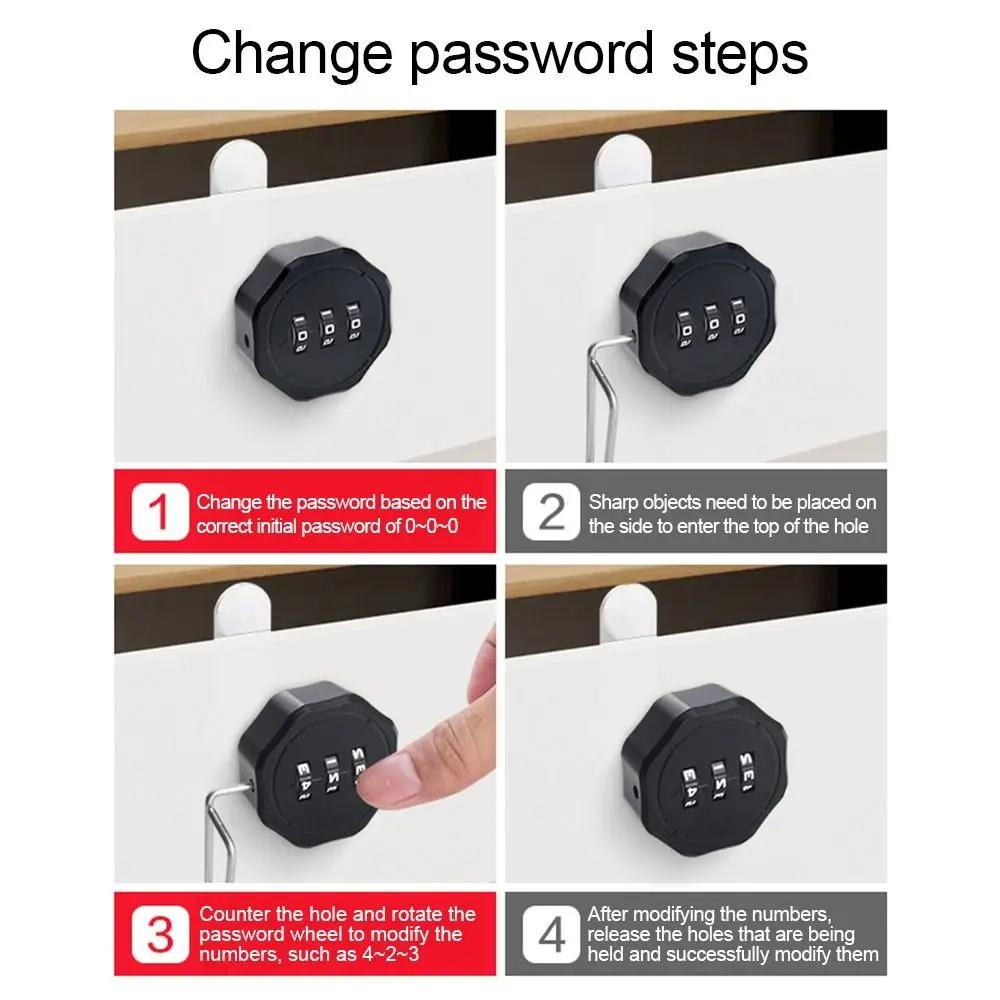 Change password steps

1 Change the password based on the correct initial password of 0~0~0

2 Sharp objects need to be placed on the side to enter the top of the hole

3 Counter the hole and rotate the password wheel to modify the numbers, such as 4~2~3

4 After modifying the numbers, release the holes that are being held and successfully modify them