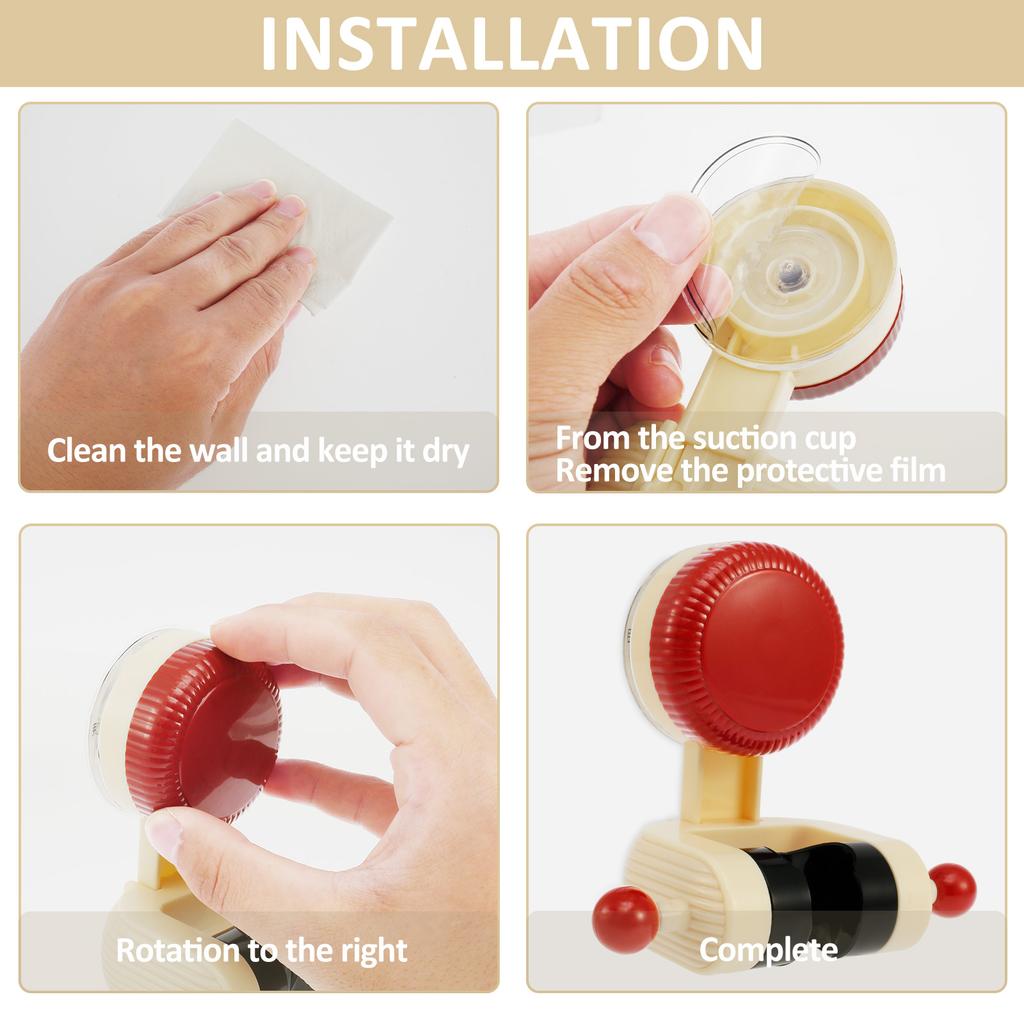 INSTALLATION

Clean the wall and keep it dry

From the suction cup
Remove the protective film

Rotation to the right

Complete